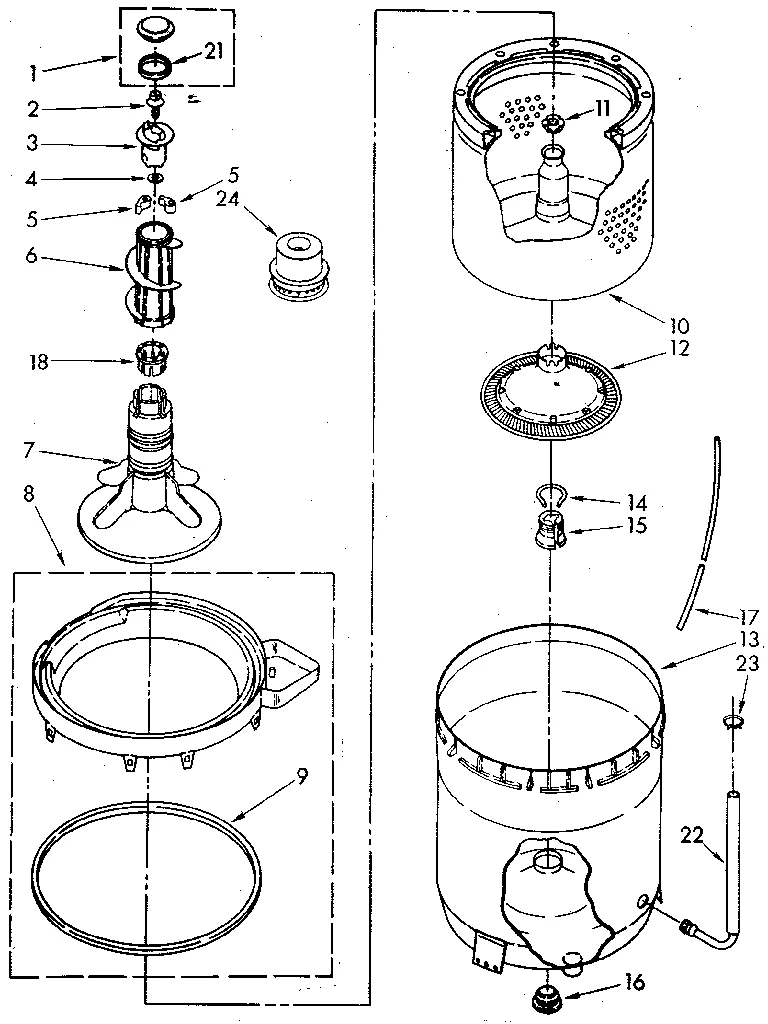 1
21
2
3
4
5
5
24
6
18
7
8
9
11
10
12
14
15
17
13
23
22
16