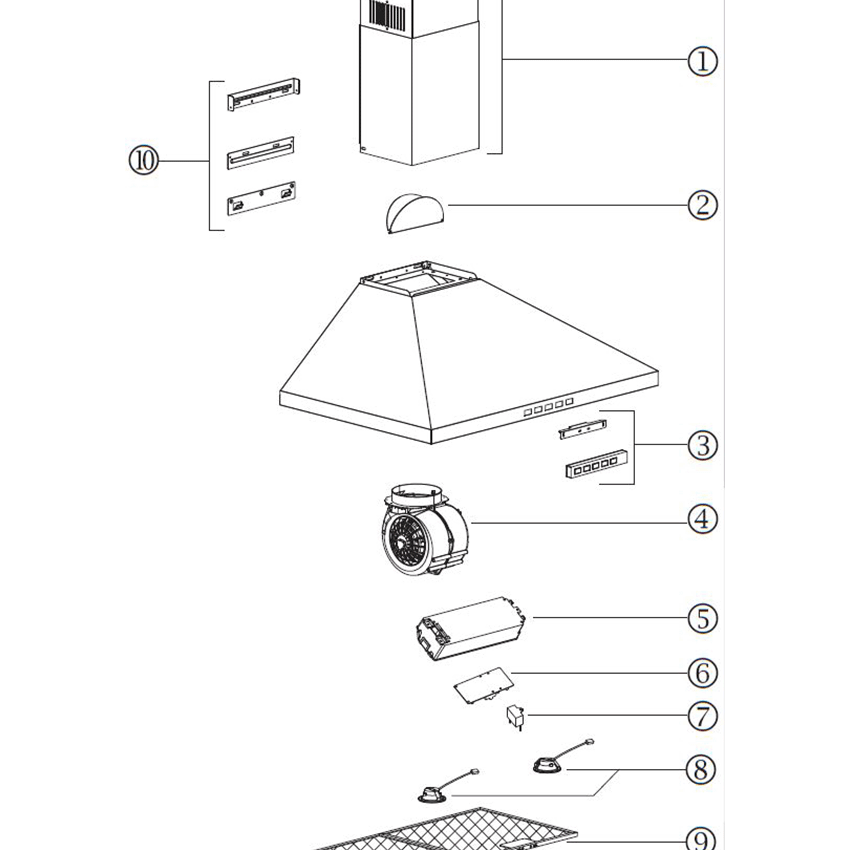 ①
⑩
②
③
④
⑤
⑥
⑦
⑧
⑨