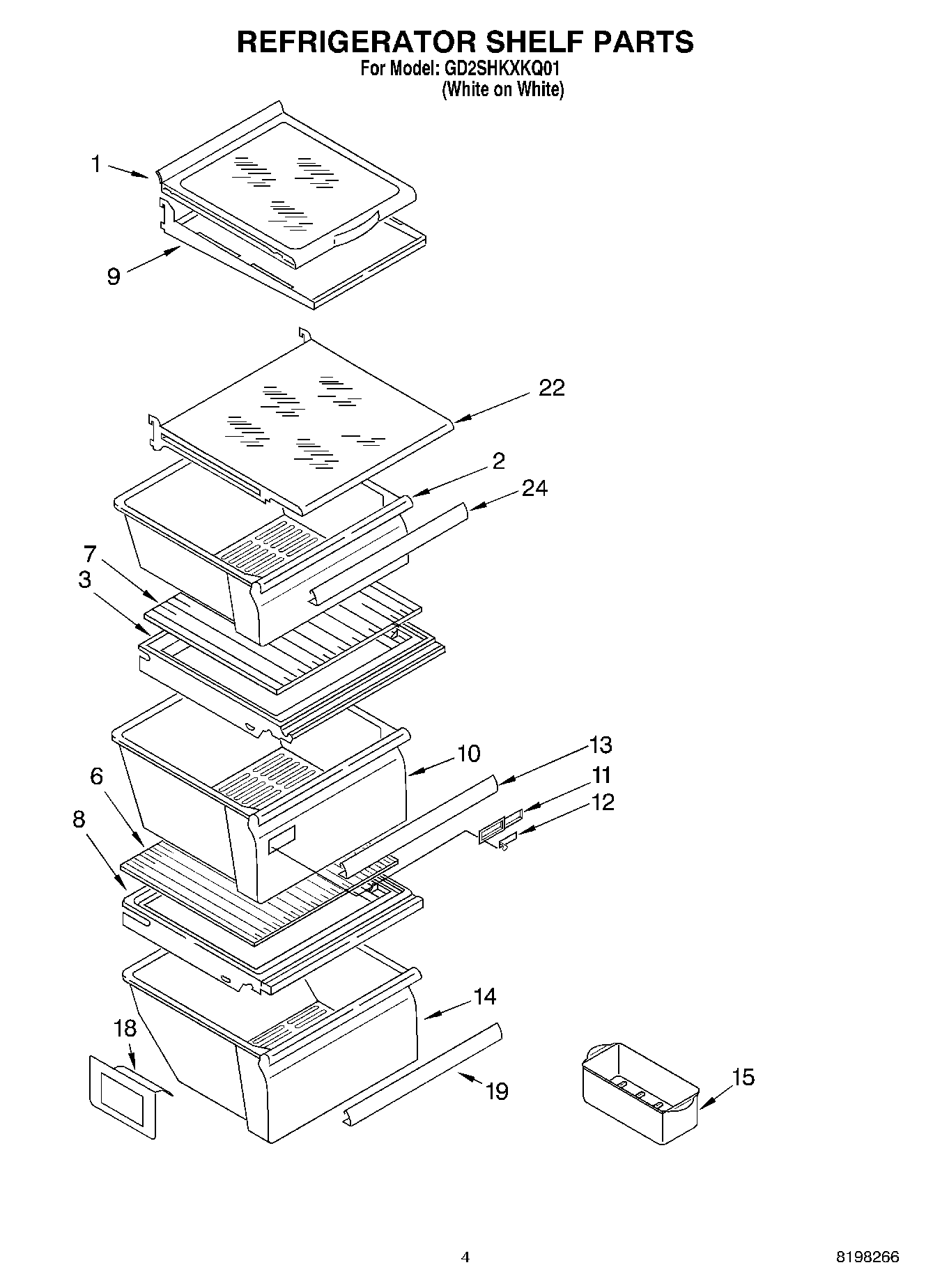 REFRIGERATOR SHELF PARTS
For Model: GD2SHKXKQ01
(White on White)

1
9
22
2
24
7
3
10
13
11
12
6
8
14
18
19
15

4

8198266