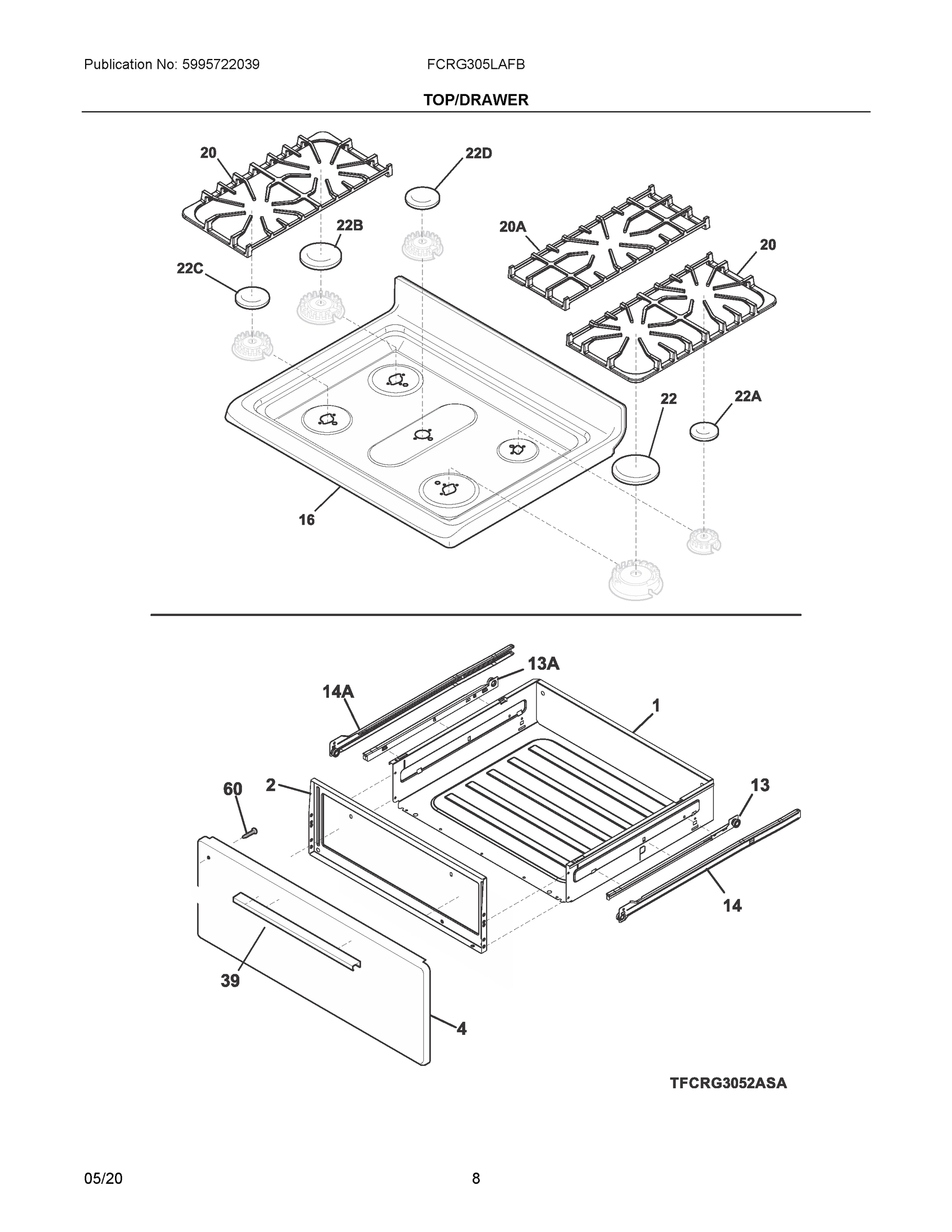 Publication No: 5995722039

FCRG305LAFB

TOP/DRAWER

20

22D

22B

20A

20

22C

22

22A

16

13A

14A

1

60

2

13

14

39

4

TFCRG3052ASA

05/20

8