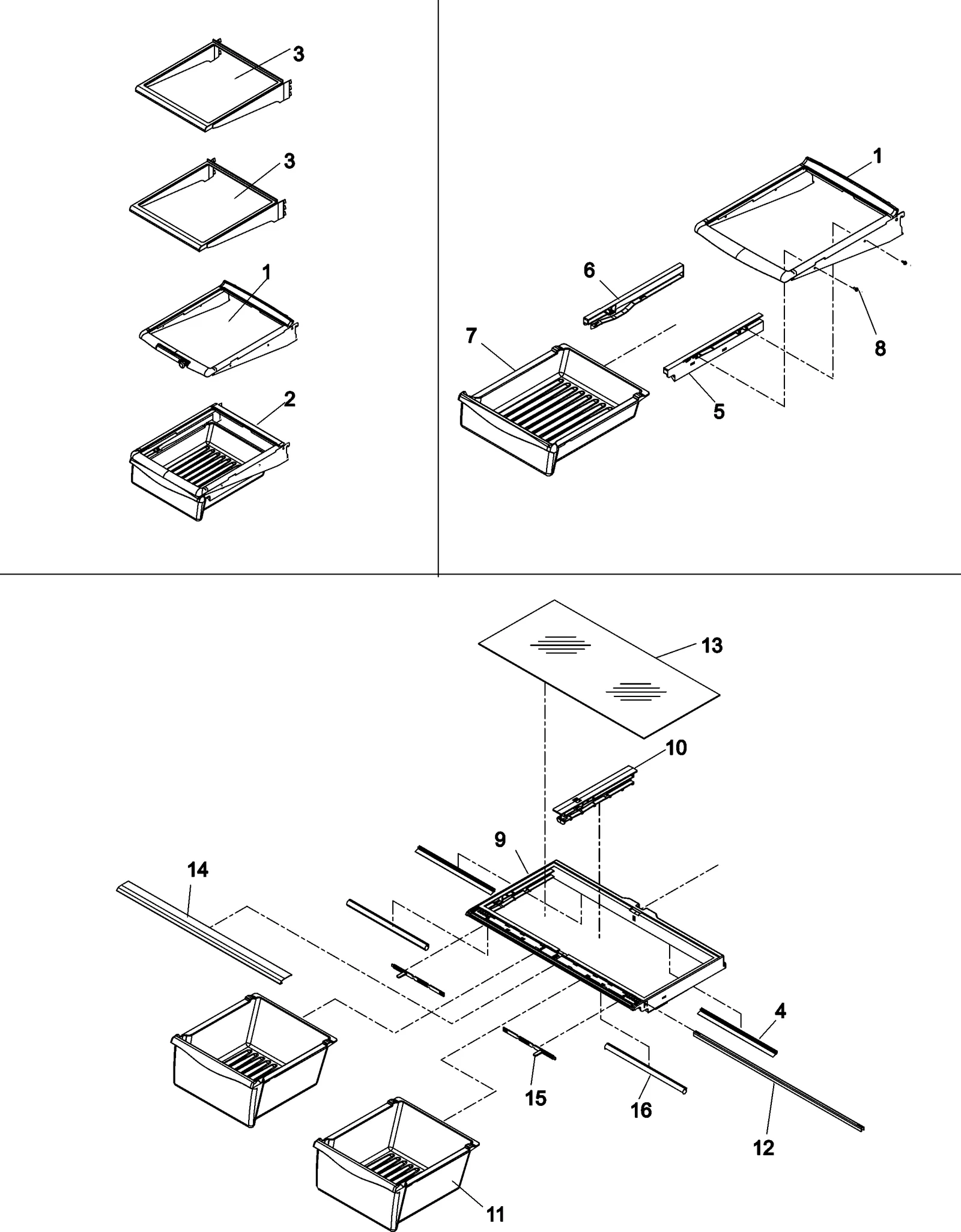 3

3

1

2

1

6

7

8

5

13

10

9

14

4

15

16

12

11