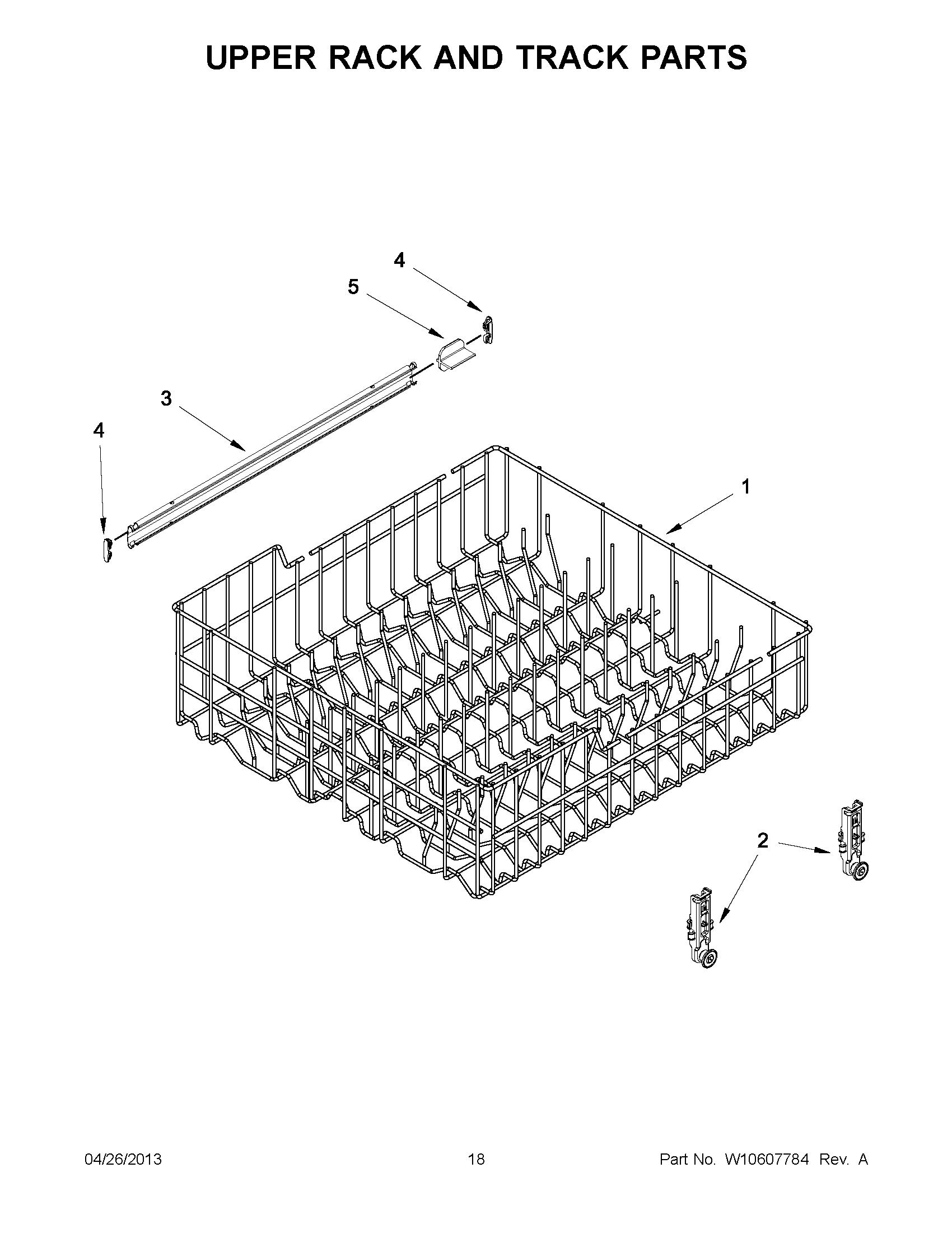 UPPER RACK AND TRACK PARTS

4

5

3

4

1

2

04/26/2013

18

Part No. W10607784 Rev. A