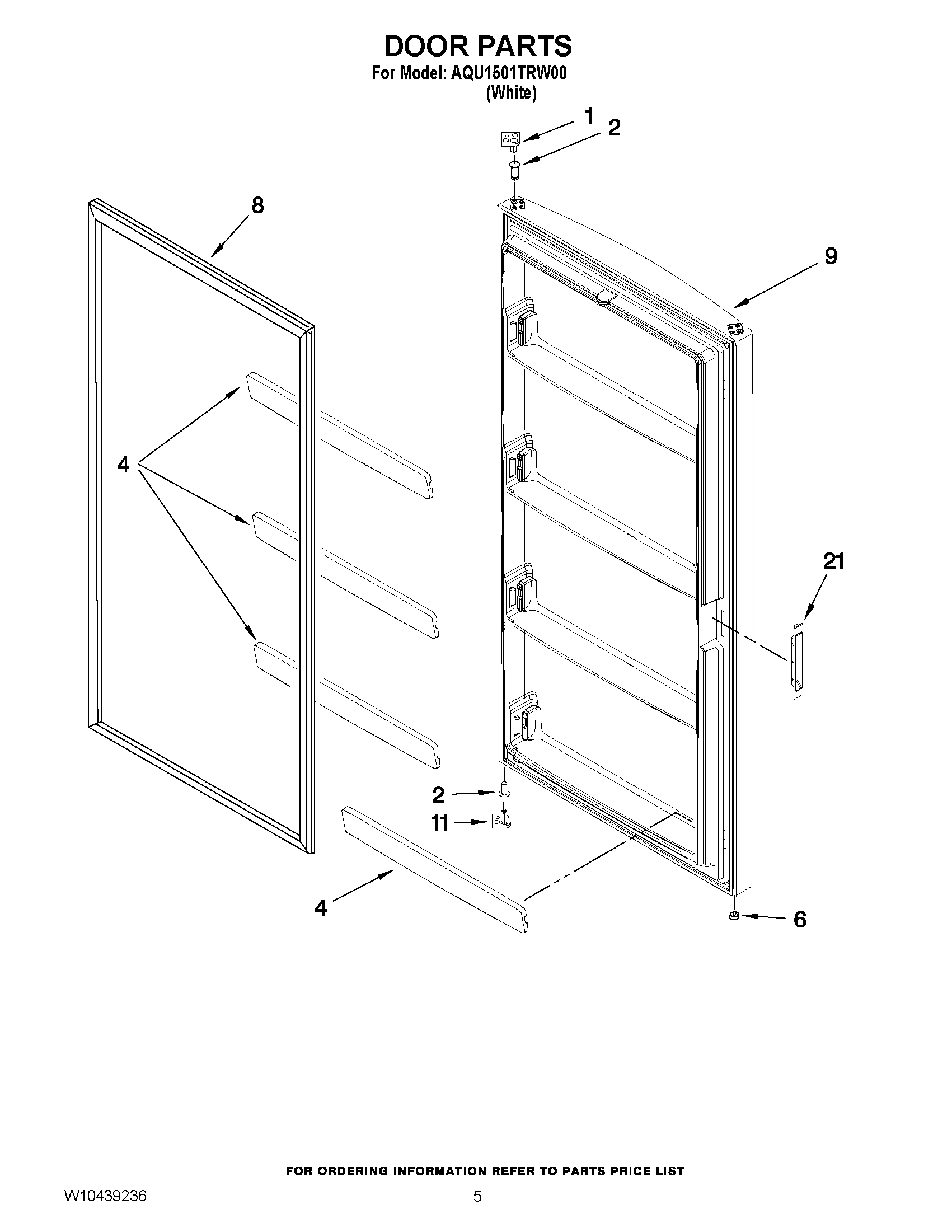 DOOR PARTS
For Model: AQU1501TRW00
(White)

1
2
8
9
4
21
2
11
4
6

FOR ORDERING INFORMATION REFER TO PARTS PRICE LIST

W10439236

5