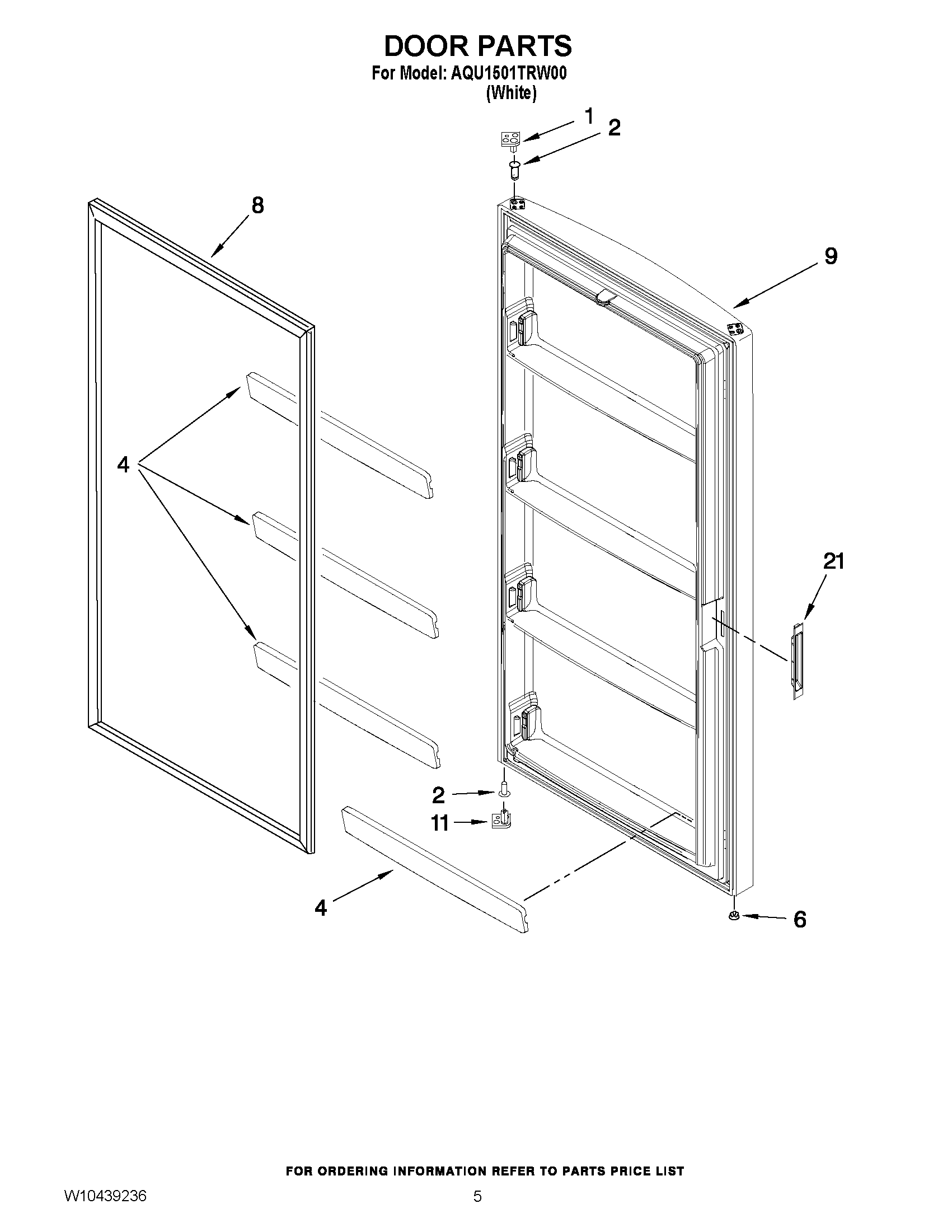 DOOR PARTS
For Model: AQU1501TRW00
(White)

1
2
8
9
4
21
2
11
4
6

FOR ORDERING INFORMATION REFER TO PARTS PRICE LIST

W10439236

5