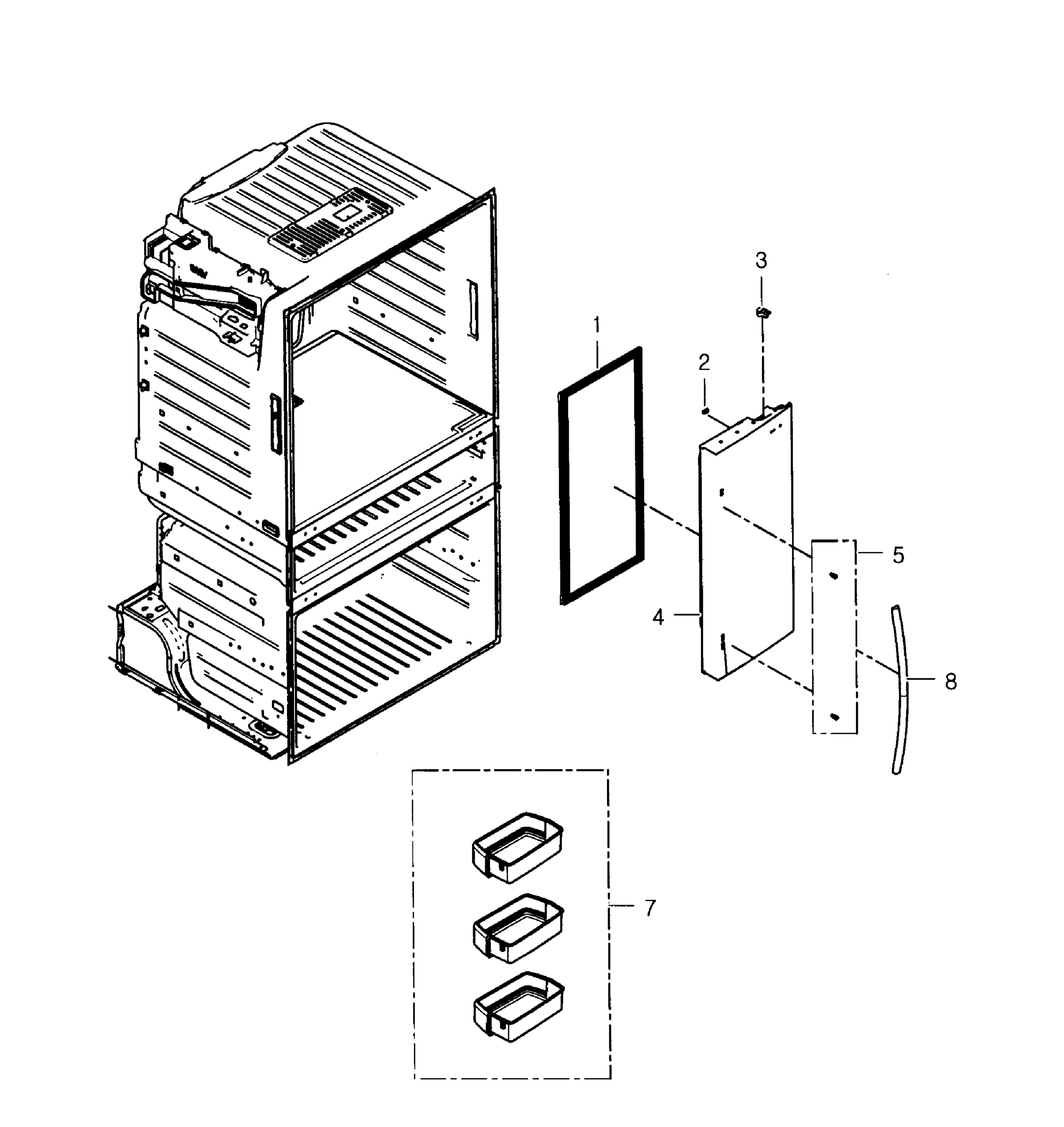 3
1
2
5
4
8
7