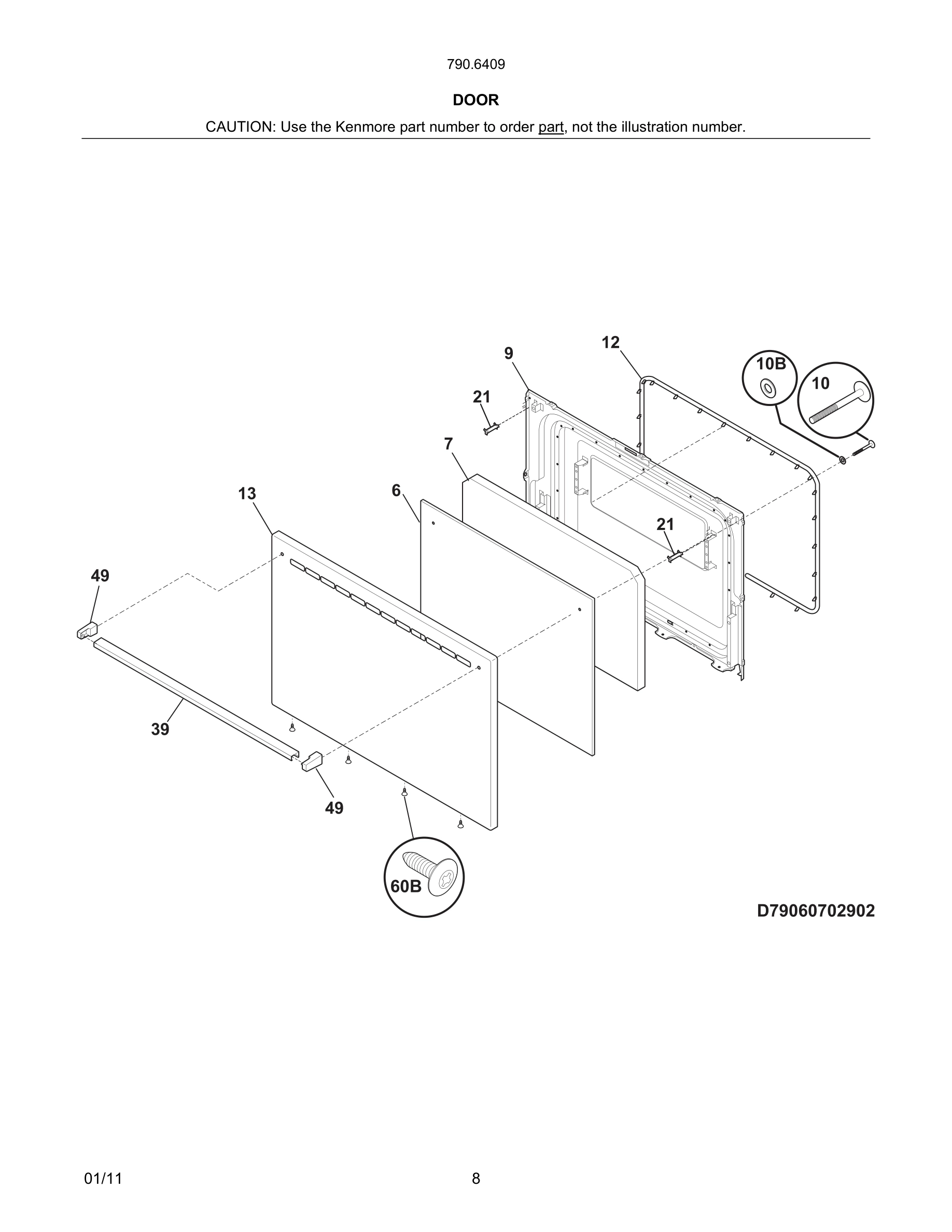 790.6409

DOOR

CAUTION: Use the Kenmore part number to order part, not the illustration number.

12
9
10B
10
21
7
13
6
21
49
39
49
60B

D79060702902

01/11

8