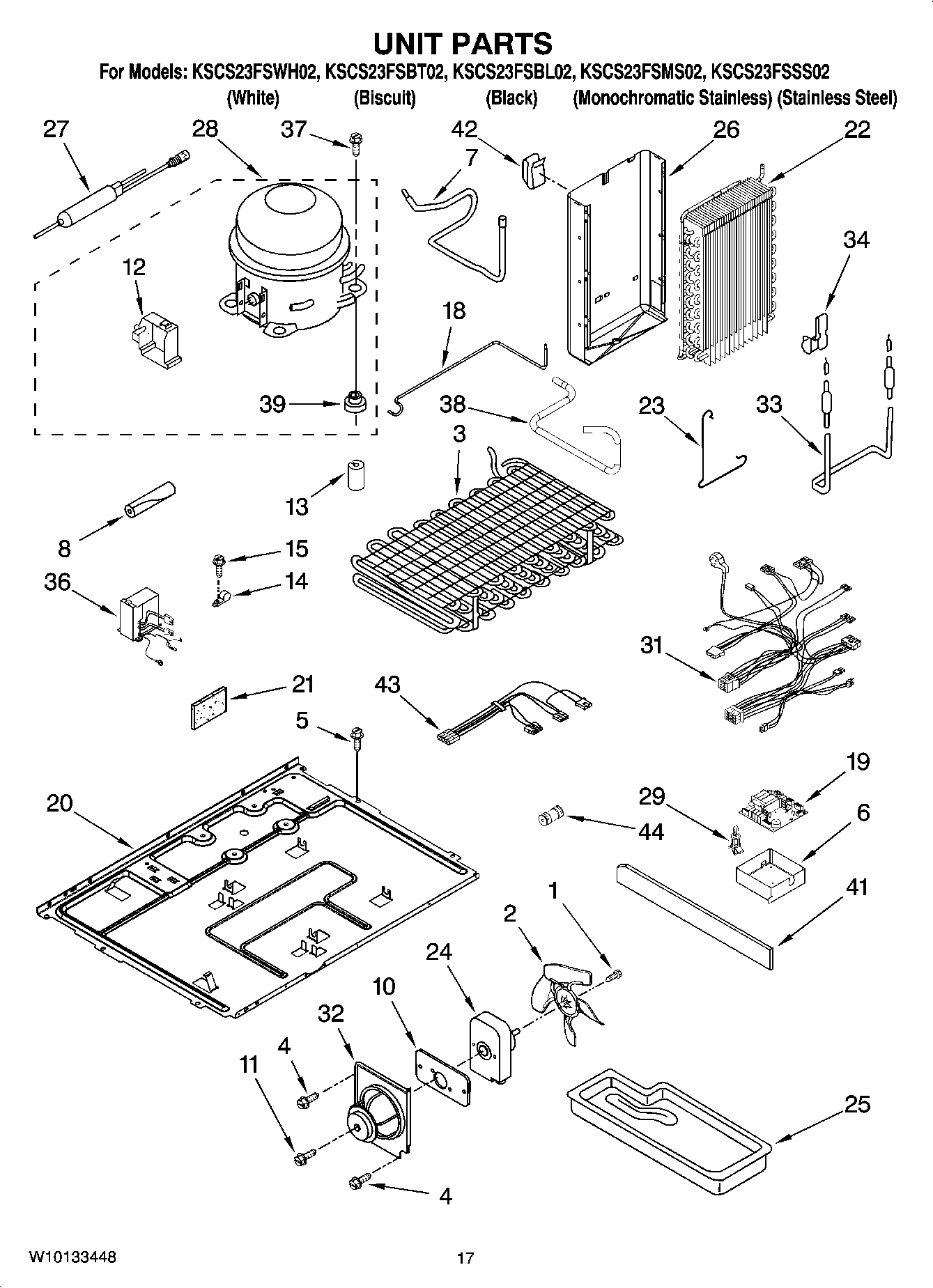 UNIT PARTS

For Models: KSCS23FSWH02, KSCS23FSBT02, KSCS23FSBL02, KSCS23FSMS02, KSCS23FSSS02
(White) (Biscuit) (Black) (Monochromatic Stainless) (Stainless Steel)

27
28
37
42
7
26
22
12
34
18
39
38
23
33
3
13
8
15
14
36
31
21
43
5
19
20
29
44
6
41
1
2
24
10
32
4
11
25
4

W10133448
17