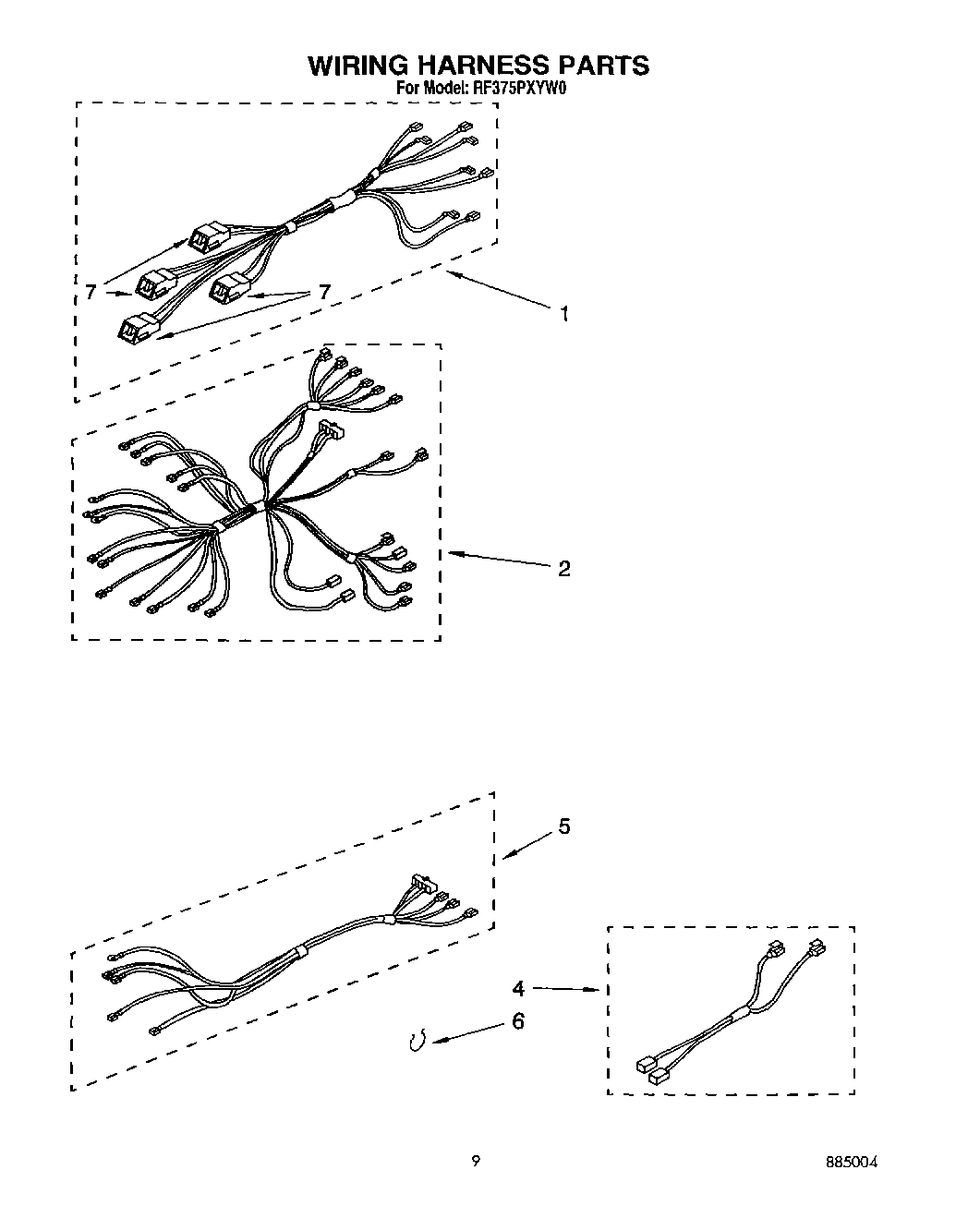 WIRING HARNESS PARTS
For Model: RF375PXYW0

7

7

1

2

5

4

6

9

885004