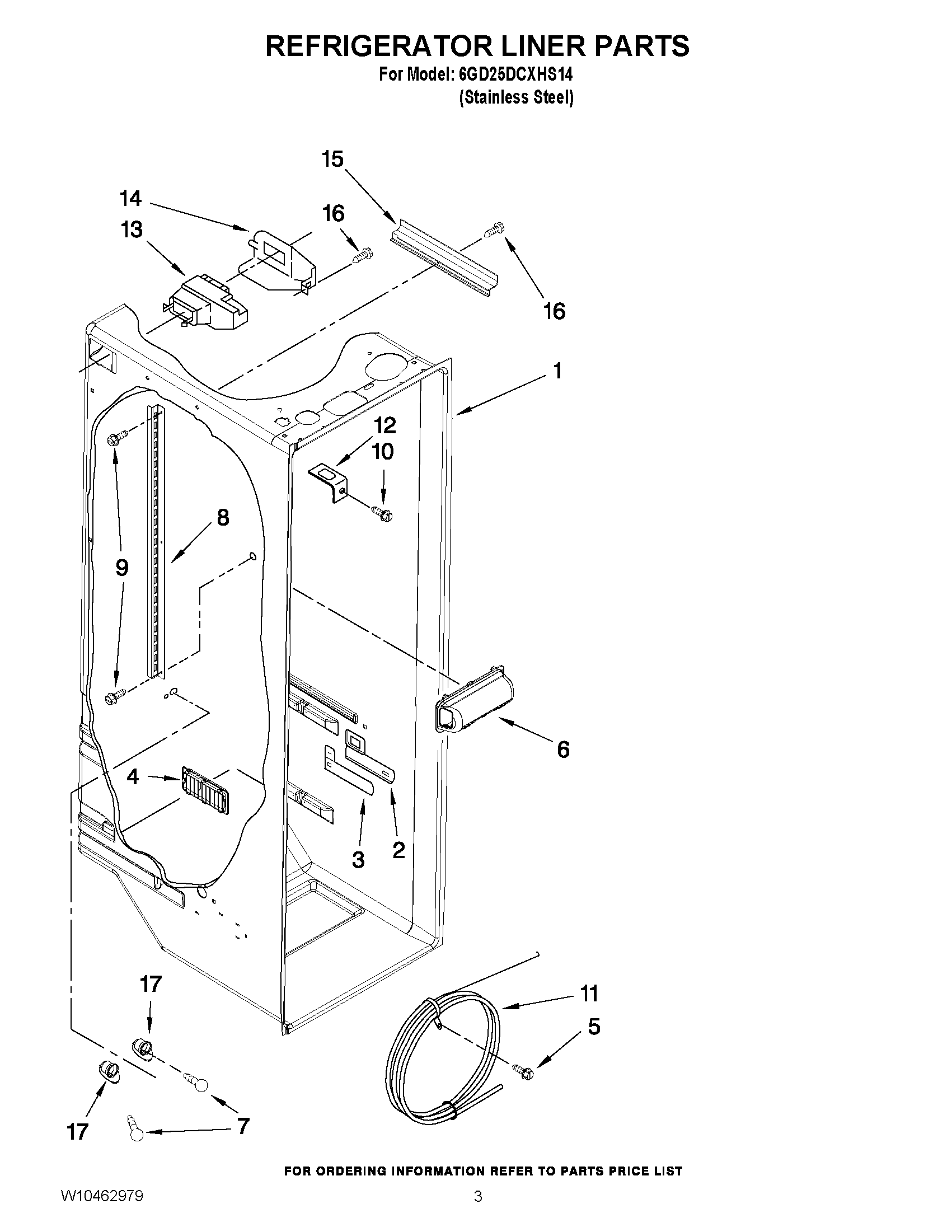 REFRIGERATOR LINER PARTS

For Model: 6GD25DCXHS14
(Stainless Steel)

15
14
16
13
16
1
12
10
8
9
6
4
3
2
17
11
5
17
7
7

FOR ORDERING INFORMATION REFER TO PARTS PRICE LIST

W10462979
3