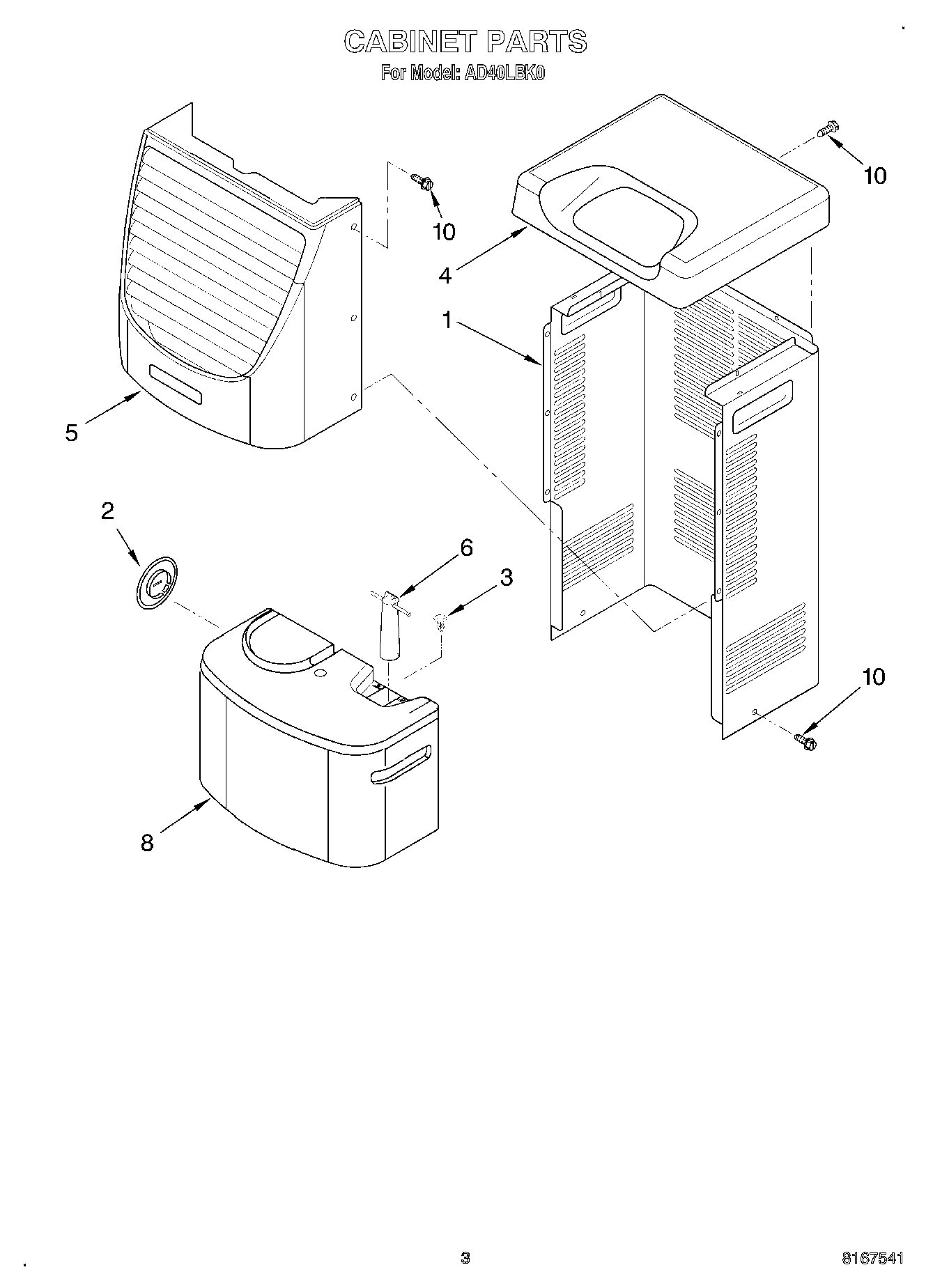 CABINET PARTS
For Model: AD40LBK0

10

10

4

1

5

2

6

3

10

8

3

8167541