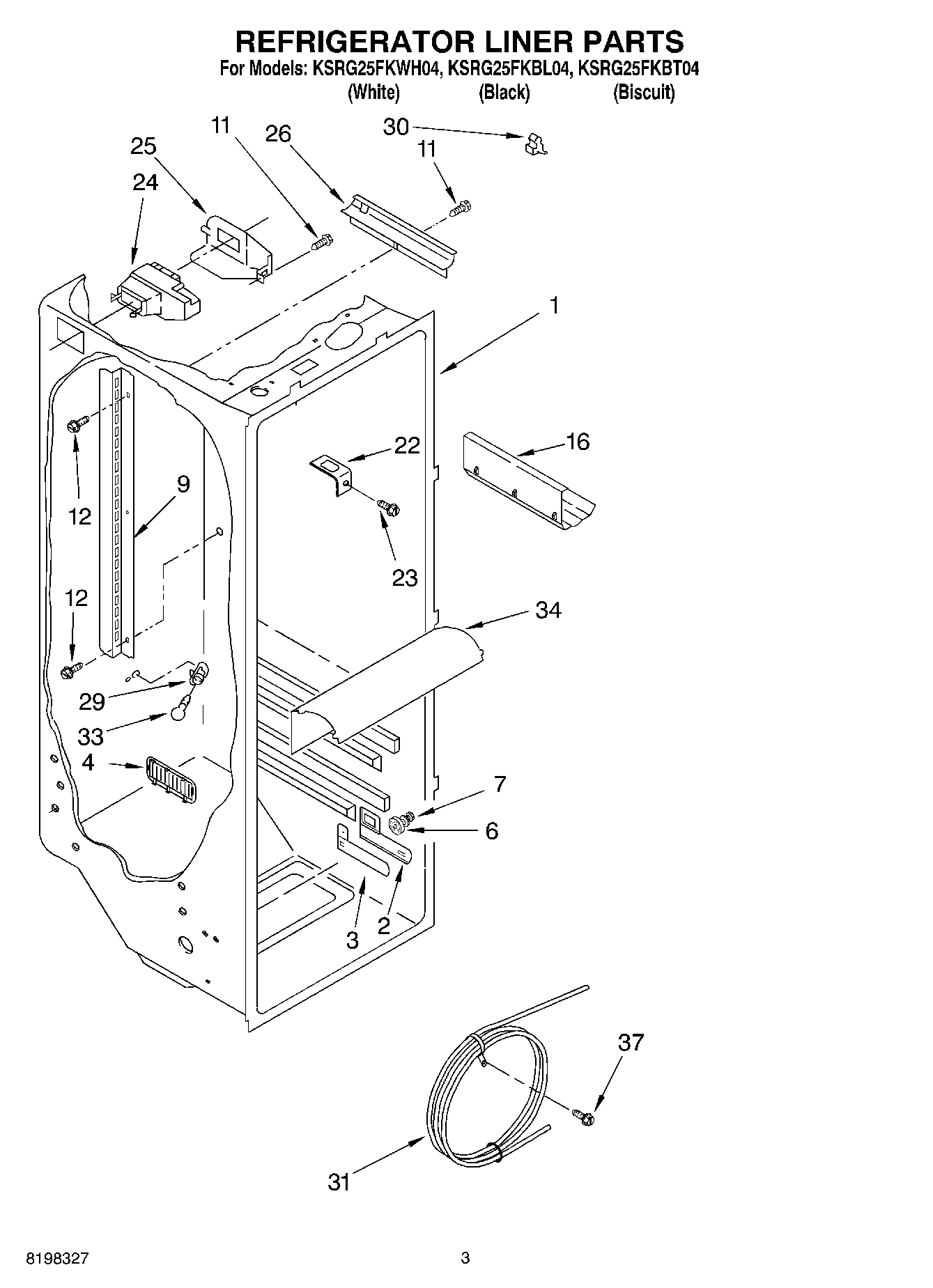 REFRIGERATOR LINER PARTS
For Models: KSRG25FKWH04, KSRG25FKBL04, KSRG25FKBT04
(White) (Black) (Biscuit)

11
26
30
11
25
24
1
22
16
12
9
23
12
34
29
33
4
7
6
3
2
37
31

8198327
3