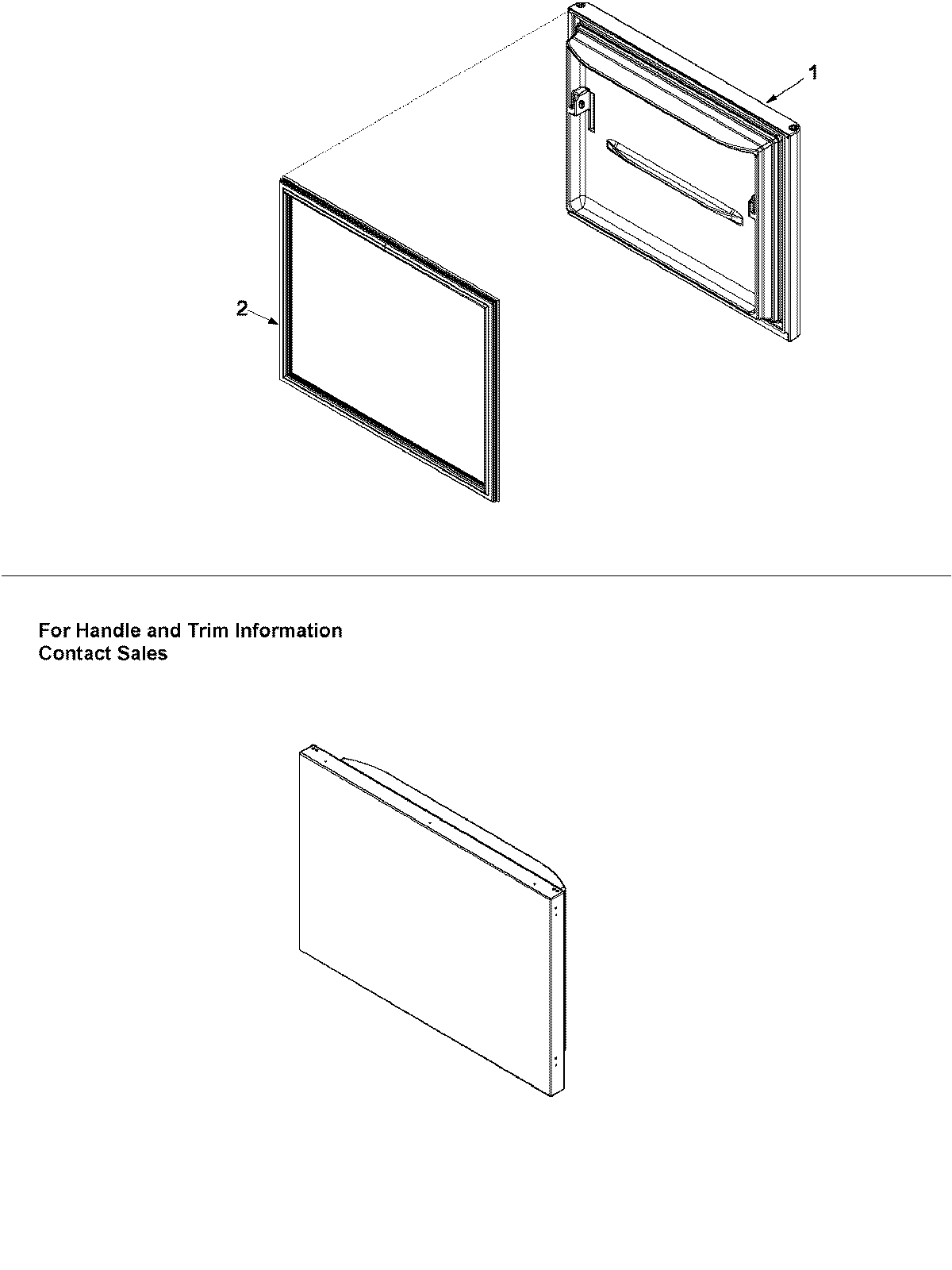 1

2

For Handle and Trim Information
Contact Sales