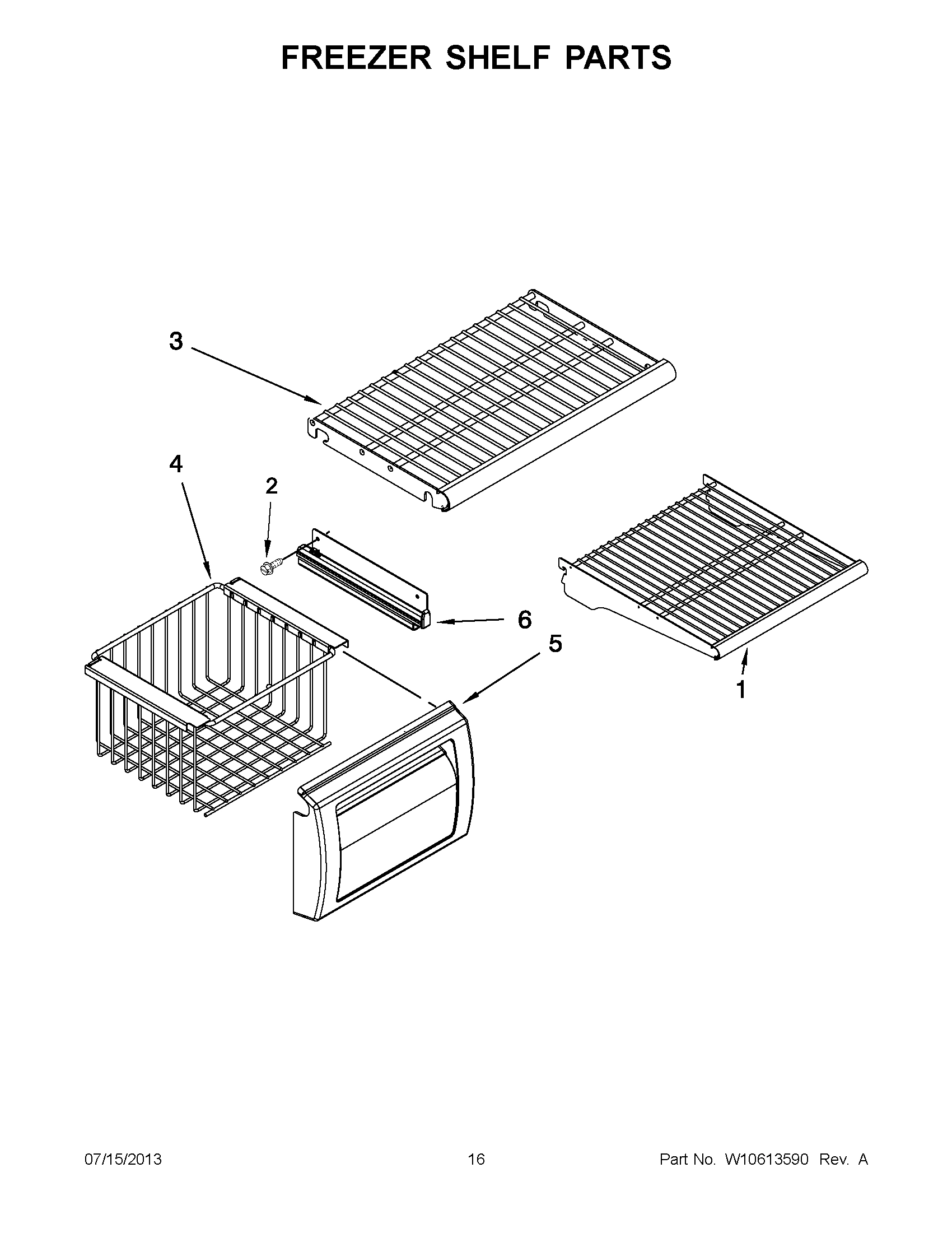 FREEZER SHELF PARTS

3

4

2

6

5

1

07/15/2013

16

Part No. W10613590 Rev. A