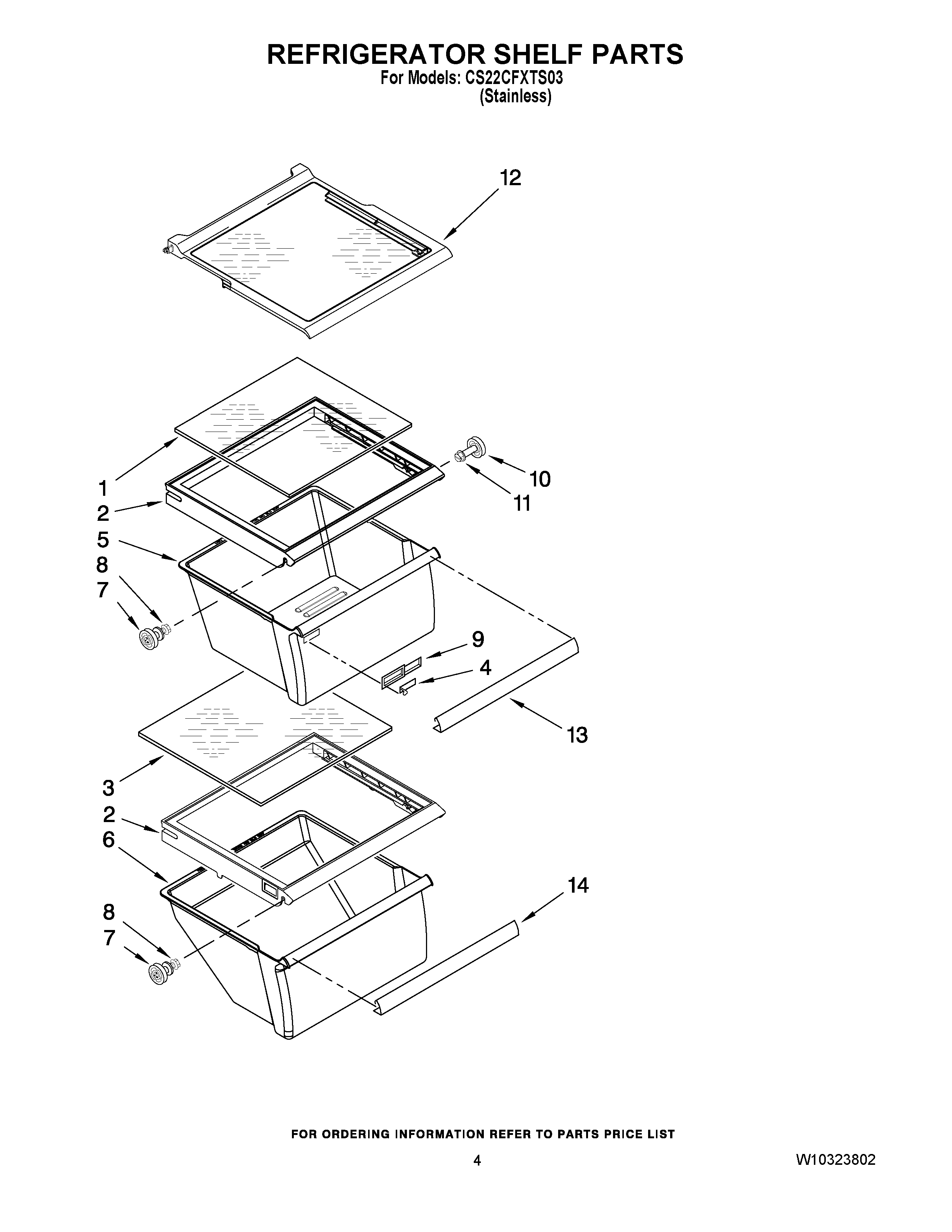 REFRIGERATOR SHELF PARTS
For Models: CS22CFXTS03
(Stainless)

12

1
2
5
8
7

10
11

9
4

13

3
2
6

8
7

14

FOR ORDERING INFORMATION REFER TO PARTS PRICE LIST

4

W10323802