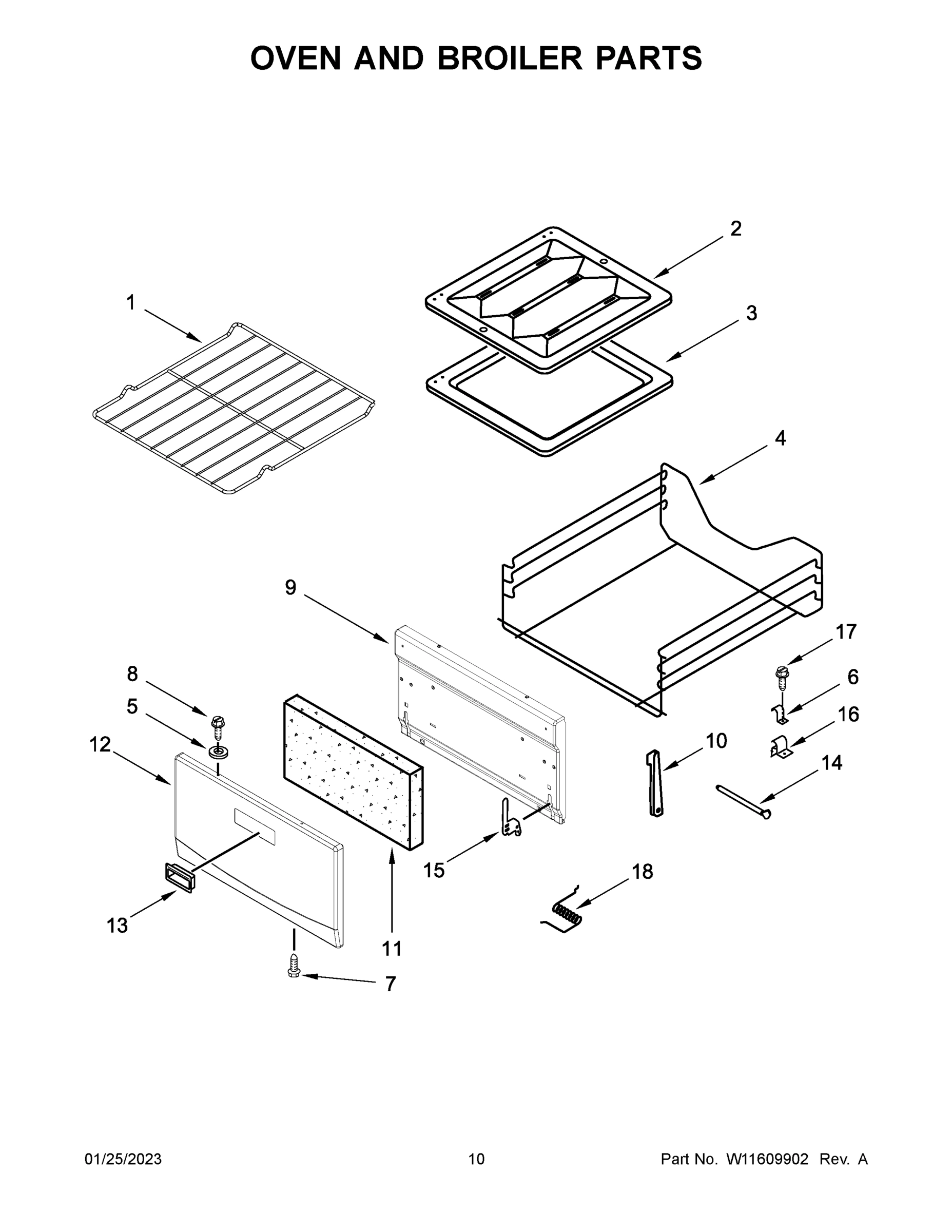 OVEN AND BROILER PARTS

2
1
3
4
9
17
8
6
5
16
12
10
14
15
18
13
11
7

01/25/2023
10
Part No. W11609902 Rev. A