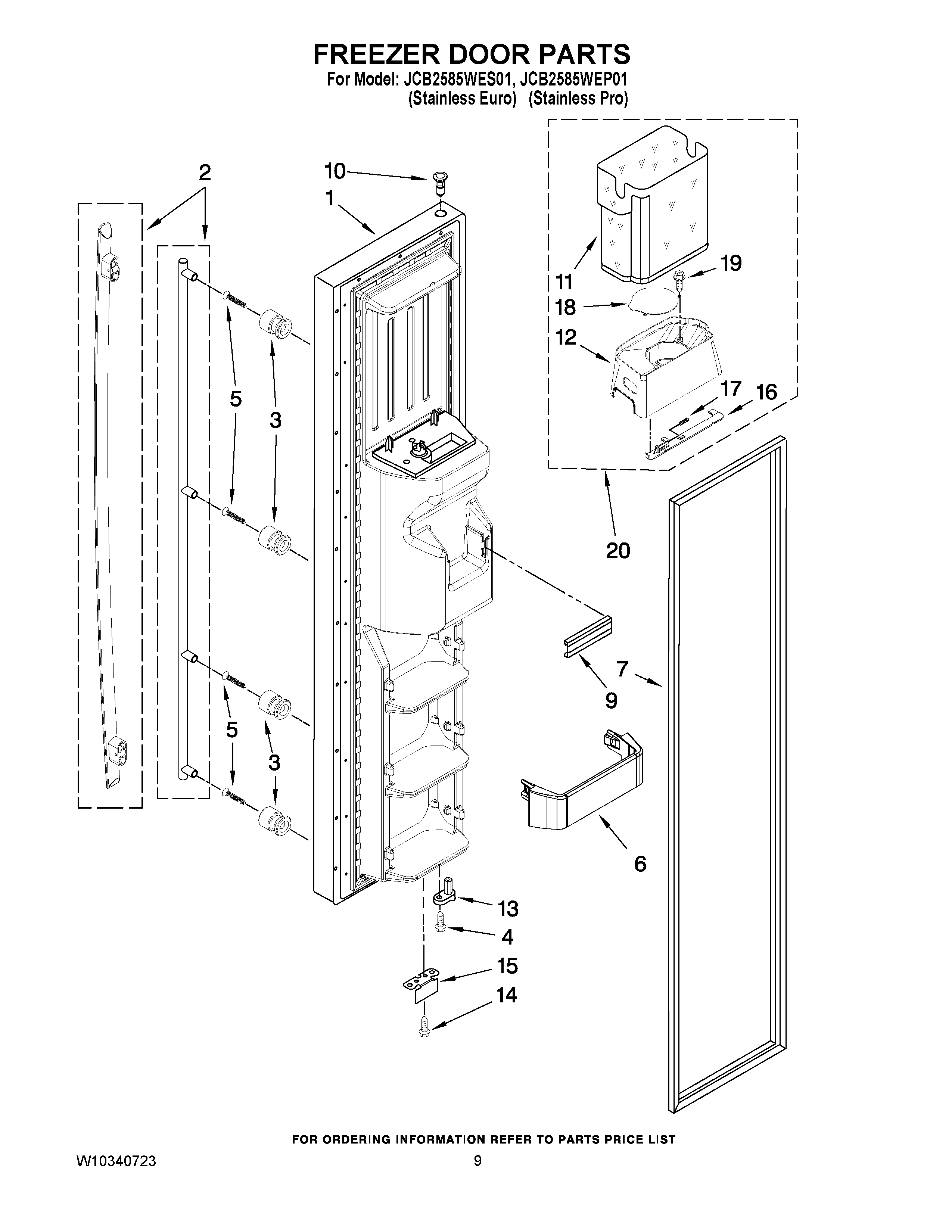 FREEZER DOOR PARTS

For Model: JCB2585WES01, JCB2585WEP01
(Stainless Euro) (Stainless Pro)

2
10
1
11
19
18
12
17
16
5
3
20
7
9
5
3
6
13
4
15
14

FOR ORDERING INFORMATION REFER TO PARTS PRICE LIST

W10340723
9