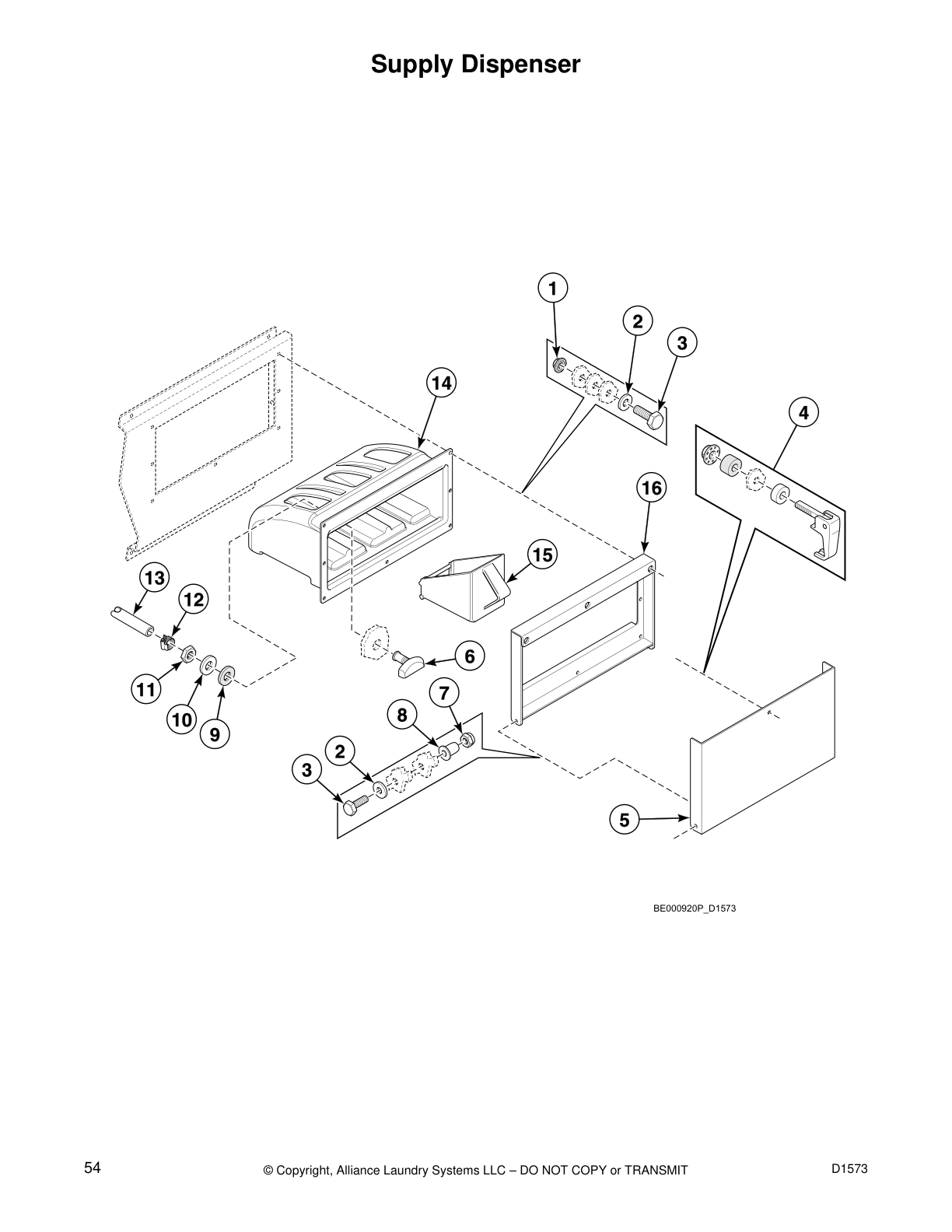 Supply Dispenser

1

2

3

14

4

16

15

13

12

6

11

10

9

7

8

2

3

5

BE000920P_D1573

54

© Copyright, Alliance Laundry Systems LLC – DO NOT COPY or TRANSMIT

D1573