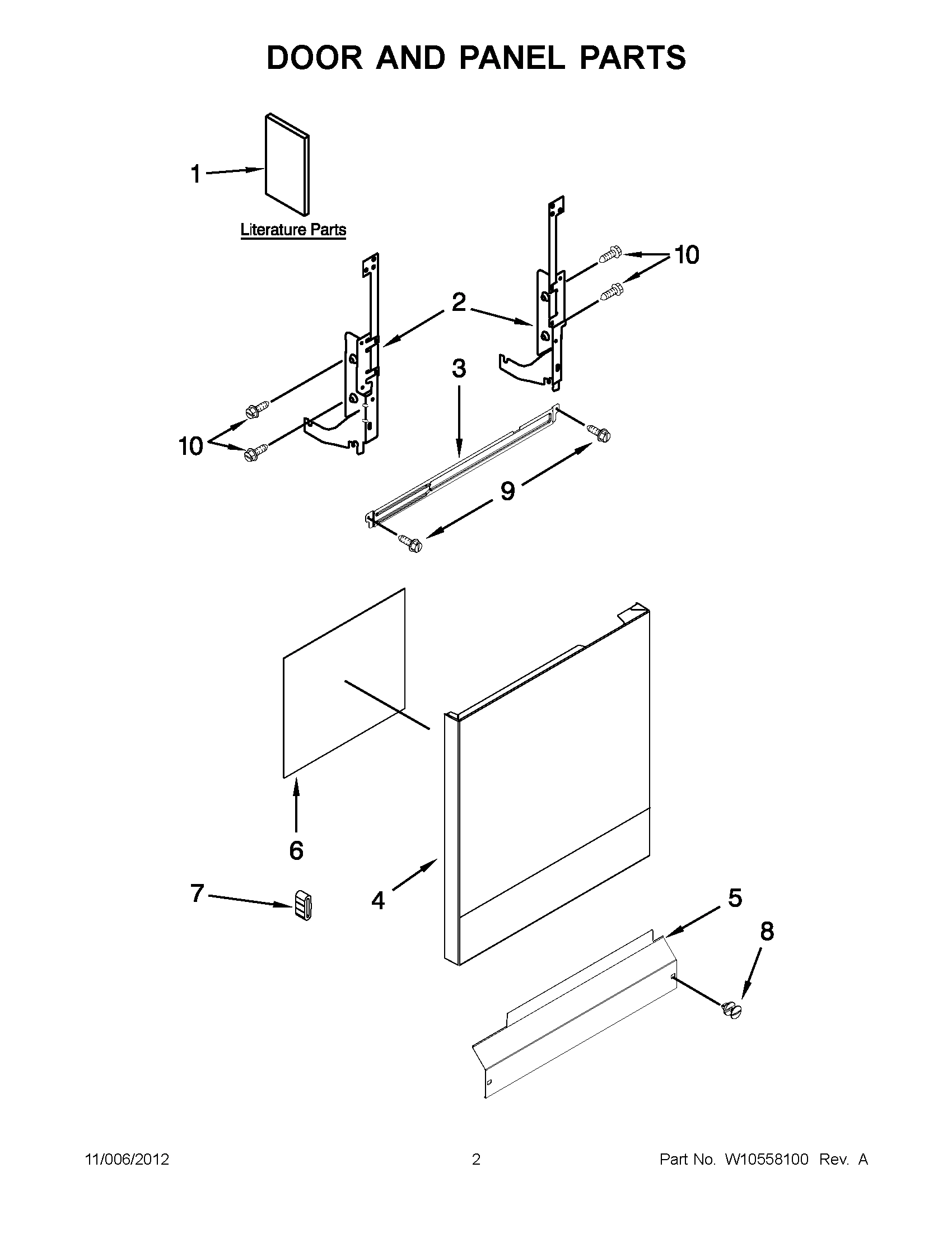 DOOR AND PANEL PARTS

1

Literature Parts

10

2

3

10

9

6

7

4

5

8

11/006/2012

2

Part No. W10558100 Rev. A