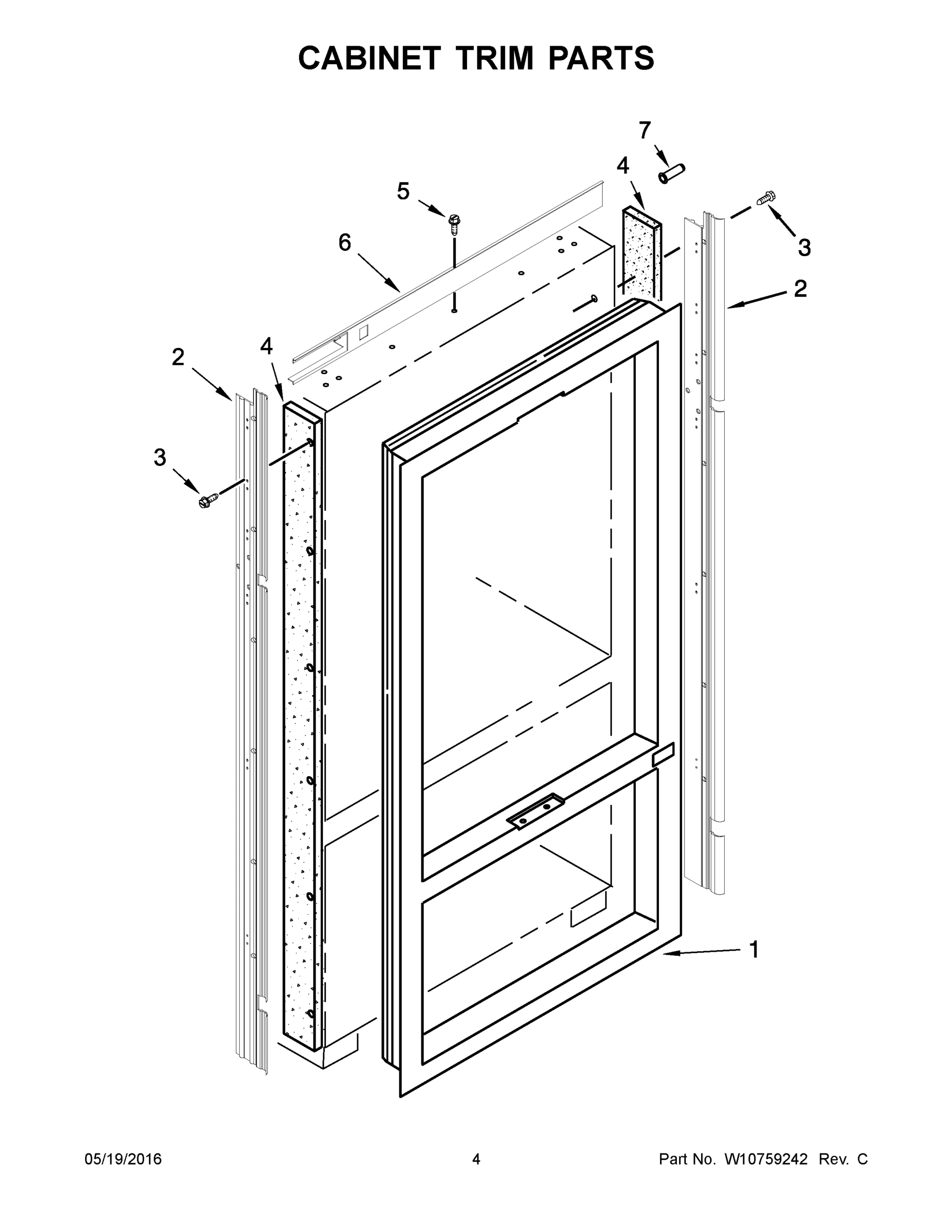 CABINET TRIM PARTS

7
4
5
3
6
2
2
4
3
1

05/19/2016
4
Part No. W10759242 Rev. C