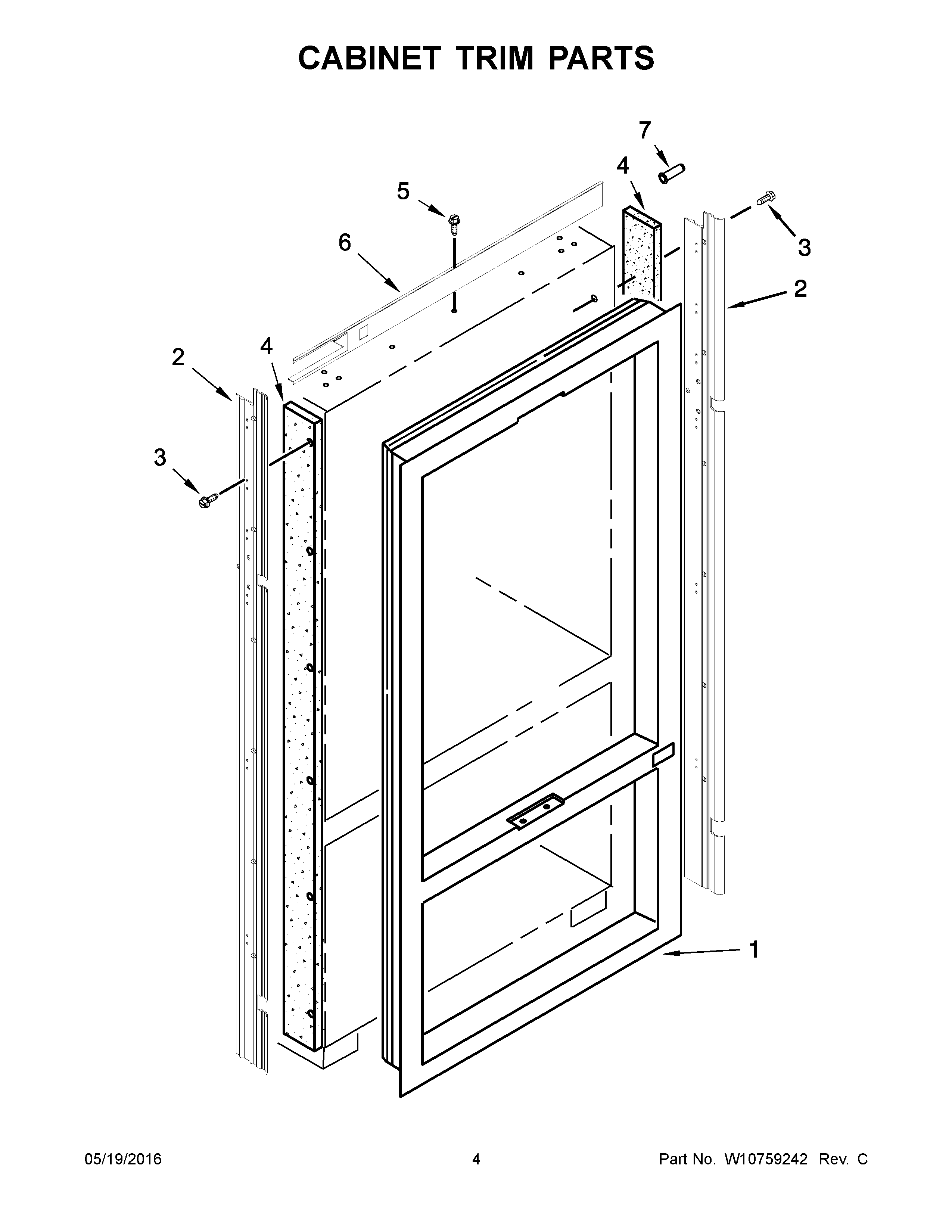 CABINET TRIM PARTS

7
4
5
3
6
2
2
4
3
1

05/19/2016
4
Part No. W10759242 Rev. C