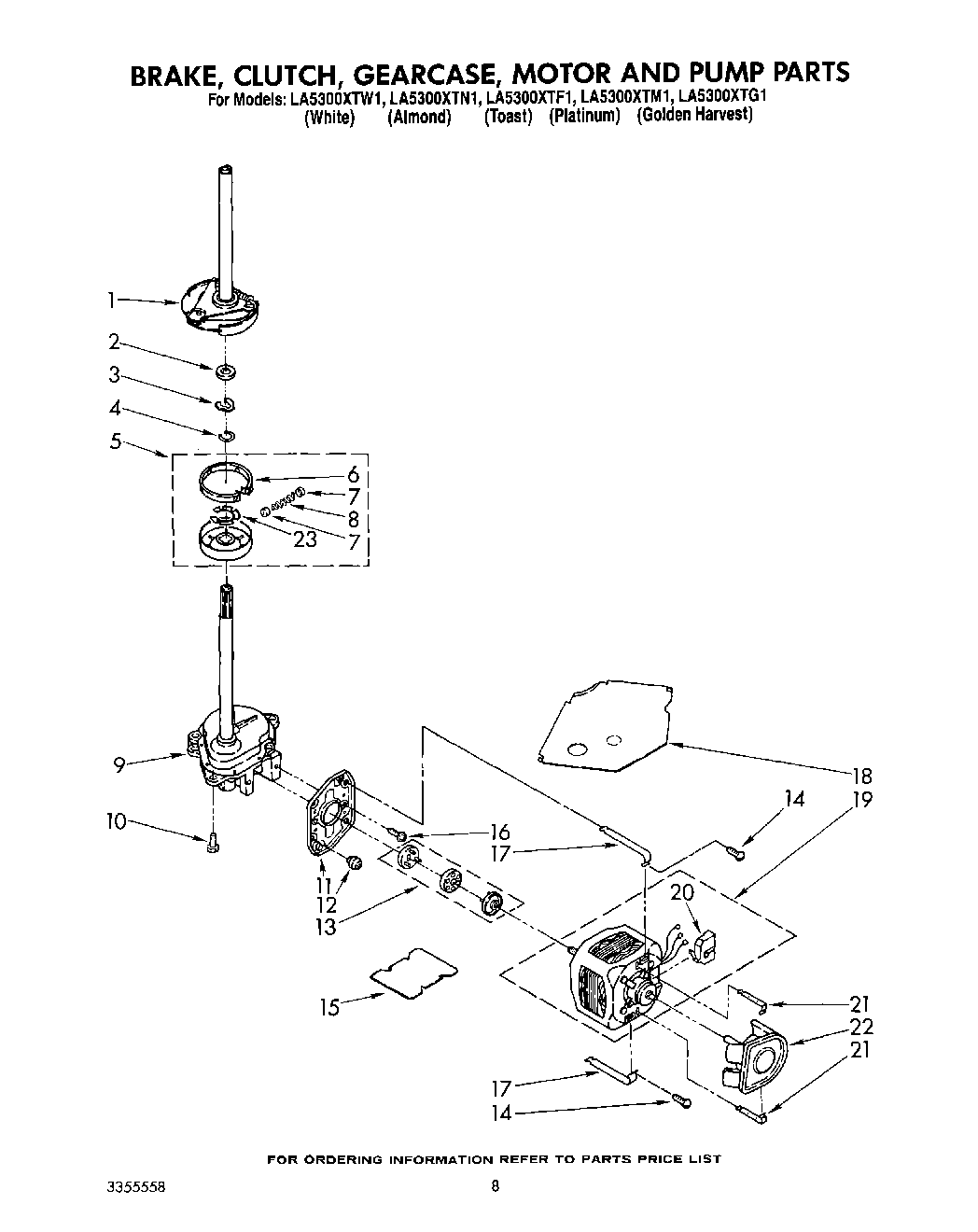 BRAKE, CLUTCH, GEARCASE, MOTOR AND PUMP PARTS

For Models: LA5300XTW1, LA5300XTN1, LA5300XTF1, LA5300XTM1, LA5300XTG1
(White) (Almond) (Toast) (Platinum) (Golden Harvest)

1
2
3
4
5
6
7
8
23
7
9
10
11
12
13
16
17
18
14
19
20
15
21
22
21
17
14

FOR ORDERING INFORMATION REFER TO PARTS PRICE LIST

3355558

8