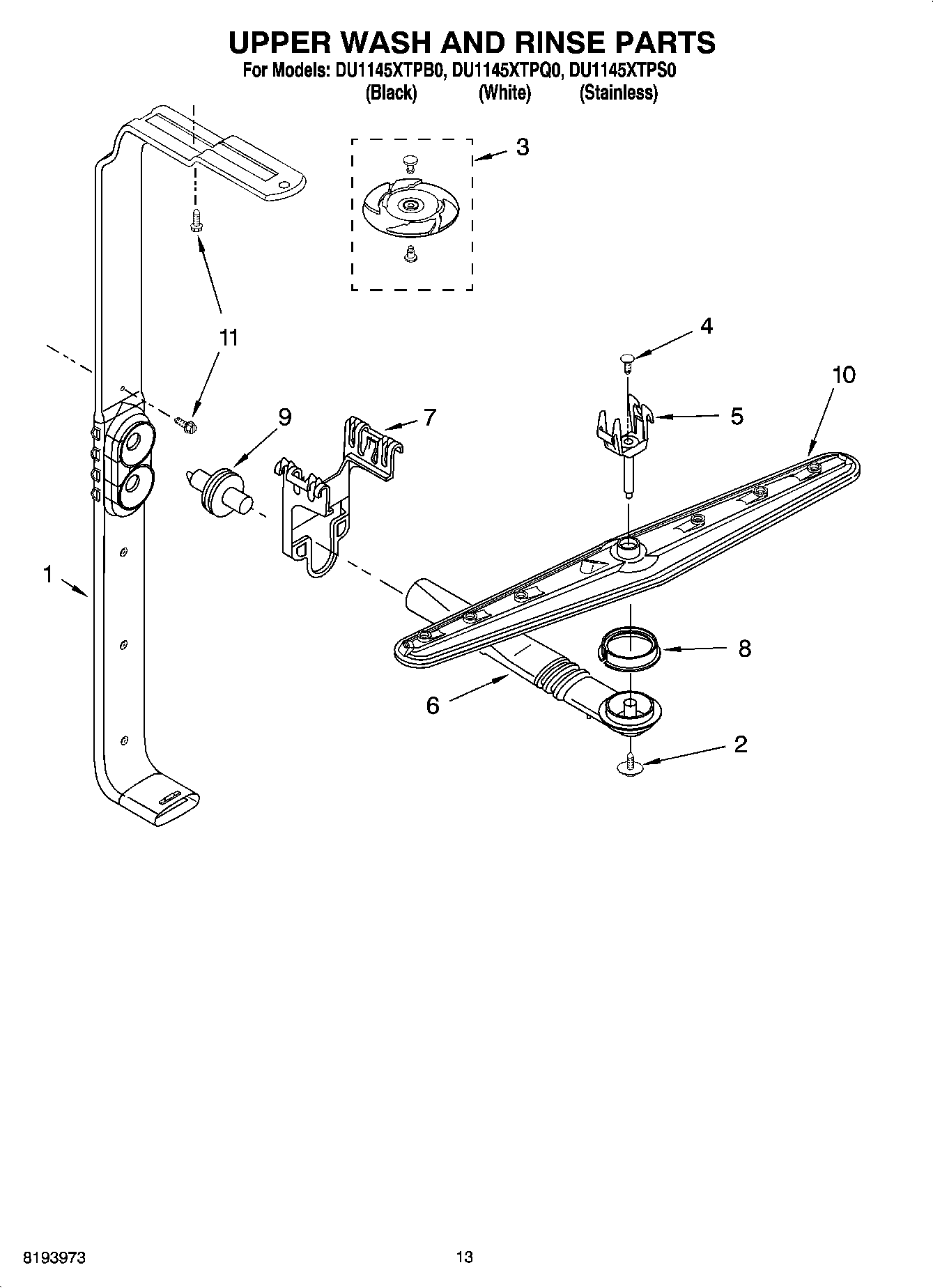 UPPER WASH AND RINSE PARTS
For Models: DU1145XTPB0, DU1145XTPQ0, DU1145XTPS0
(Black) (White) (Stainless)

3

11

4

10

9

7

5

1

8

6

2

8193973

13