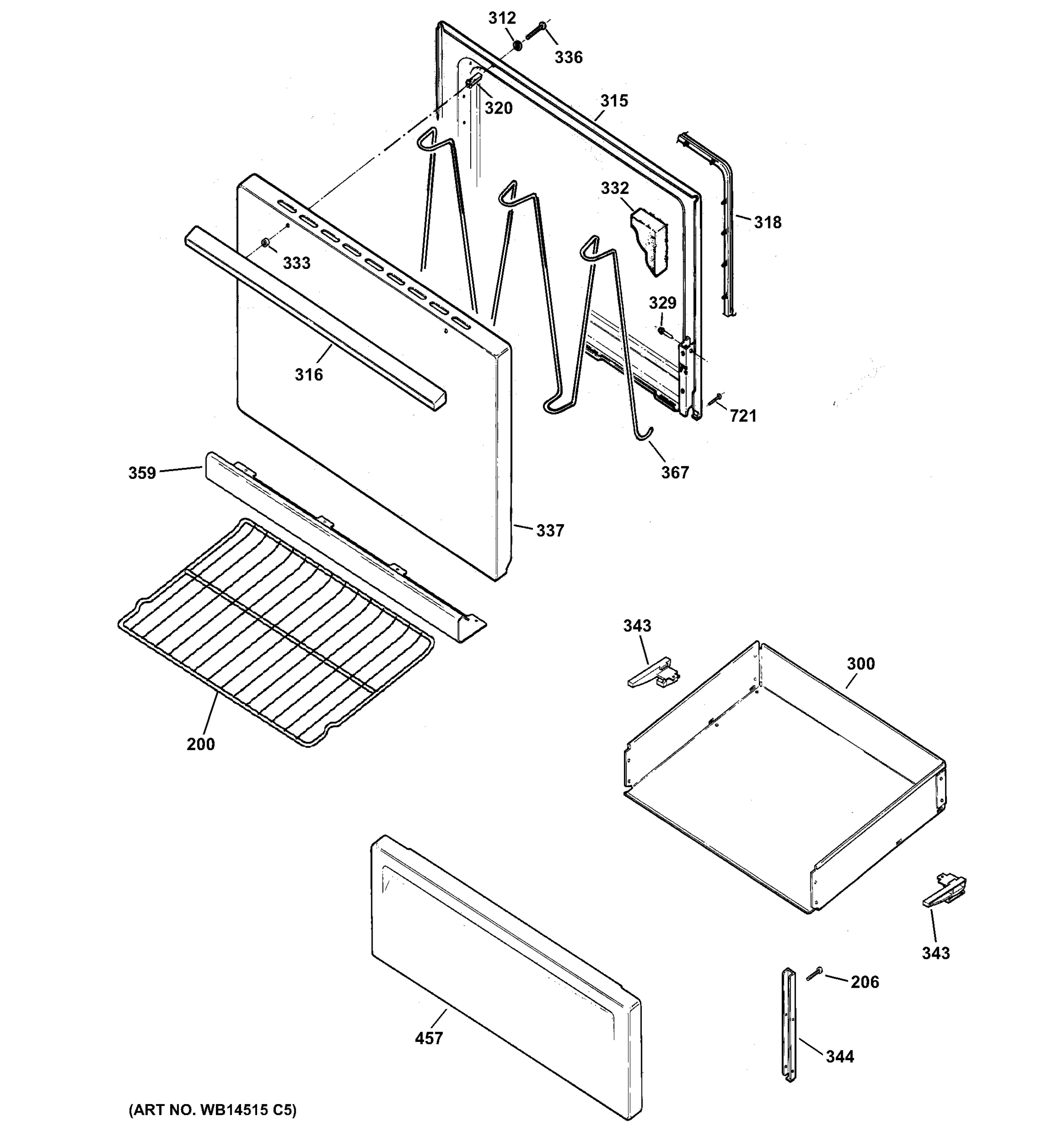 312
336
320
315
332
318
333
329
316
721
367
359
337
343
300
200
343
206
457
344
(ART NO. WB14515 C5)