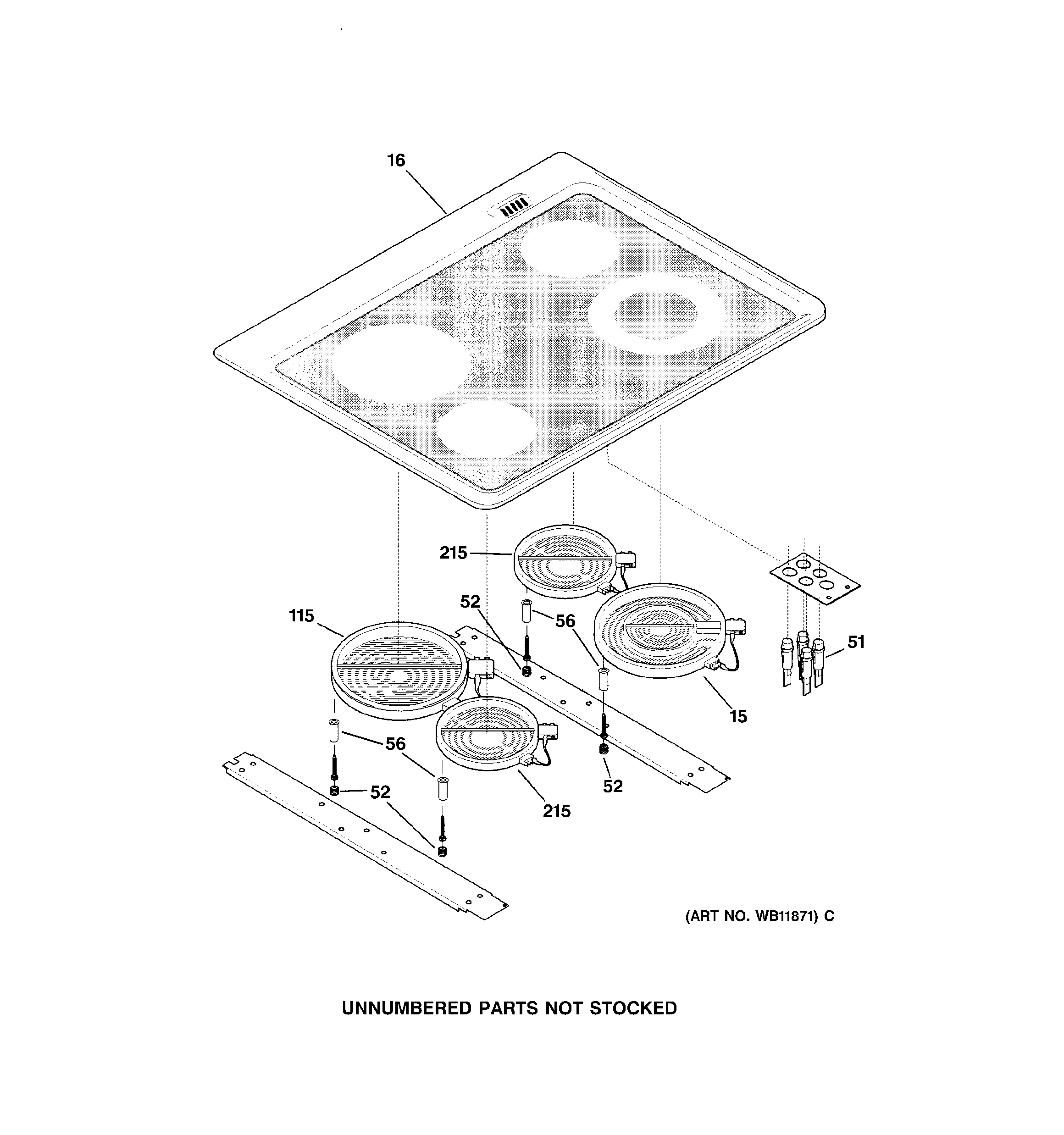 16

215

52

115

56

51

15

56

52

52

215

(ART NO. WB11871) C

UNNUMBERED PARTS NOT STOCKED