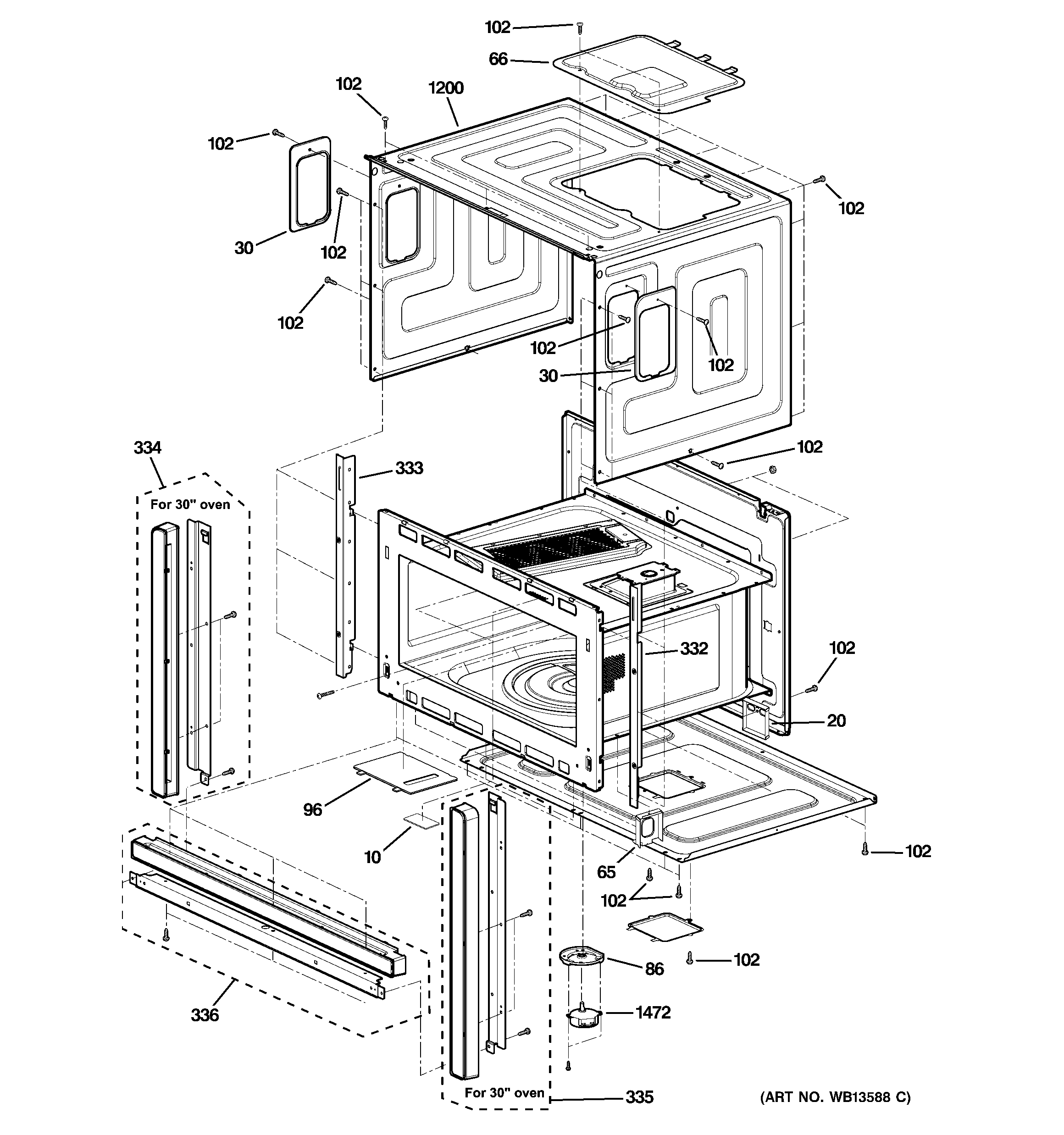 102
66
102
1200
102
102
30
102
102
102
102
30
334
333
102
For 30" oven
332
102
20
96
10
65
102
102
102
86
1472
336
For 30" oven
335
(ART NO. WB13588 C)