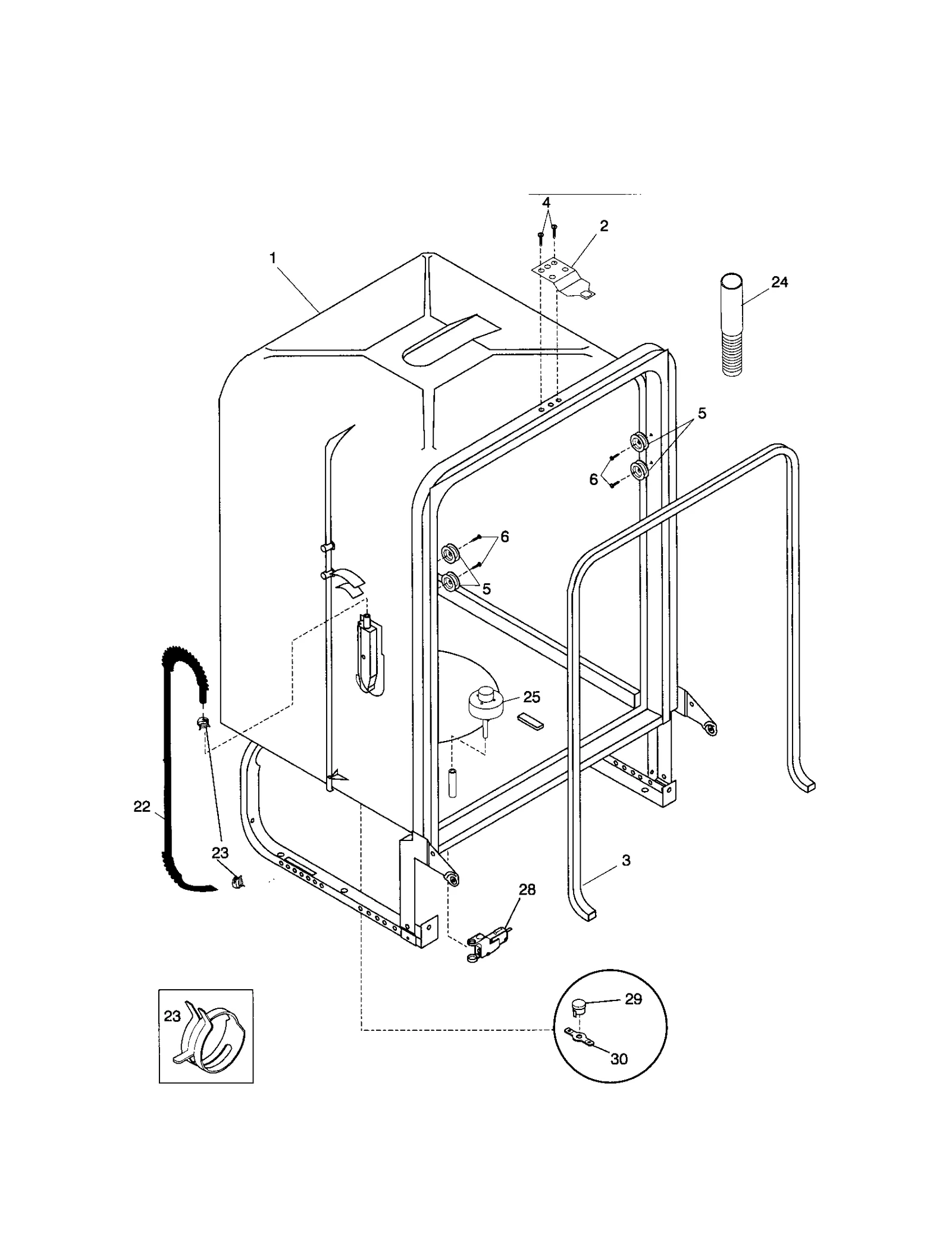 4
2
1
24
5
6
6
5
25
22
23
3
28
23
29
30