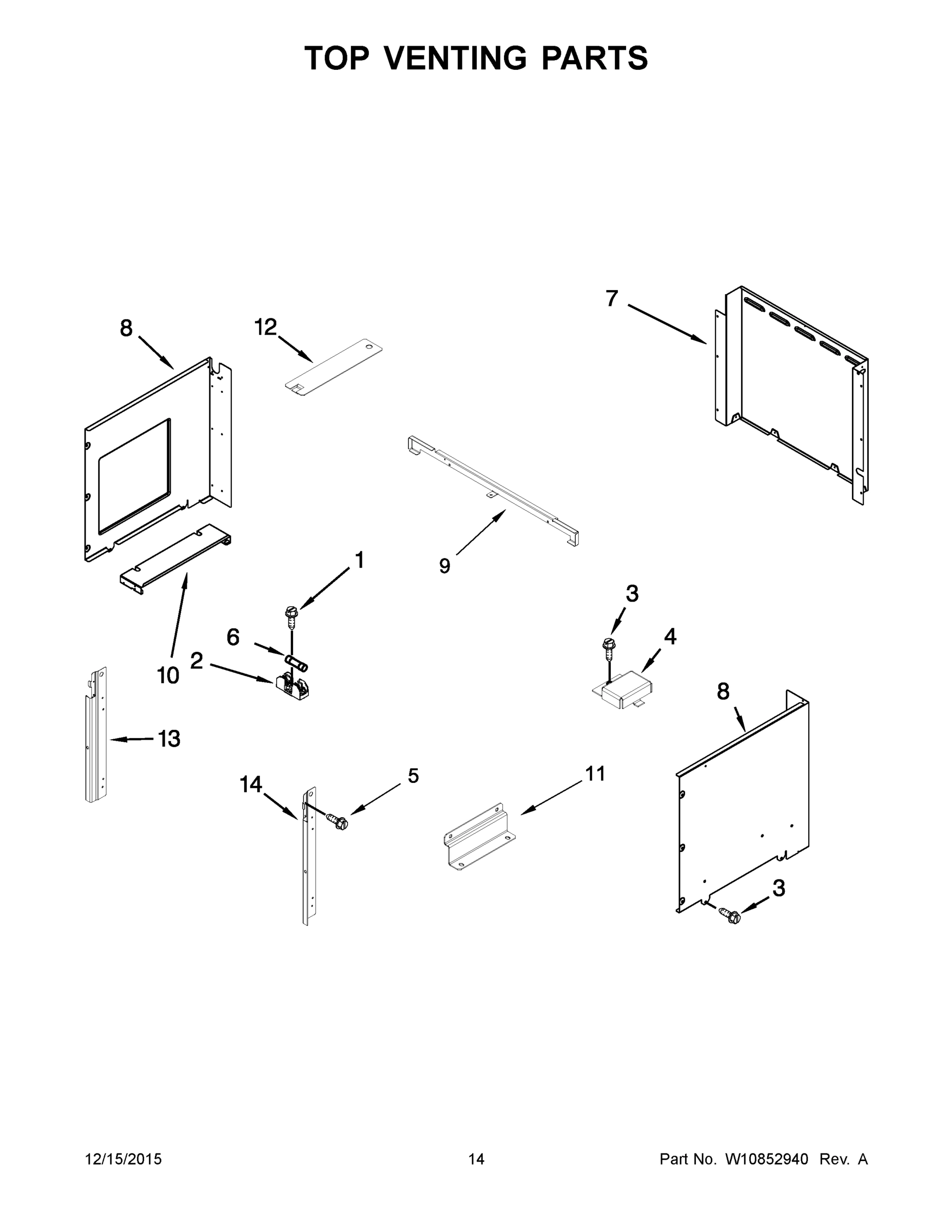 TOP VENTING PARTS

7

8

12

9

1

3

6

4

10

2

8

13

14

5

11

3

12/15/2015

14

Part No. W10852940 Rev. A