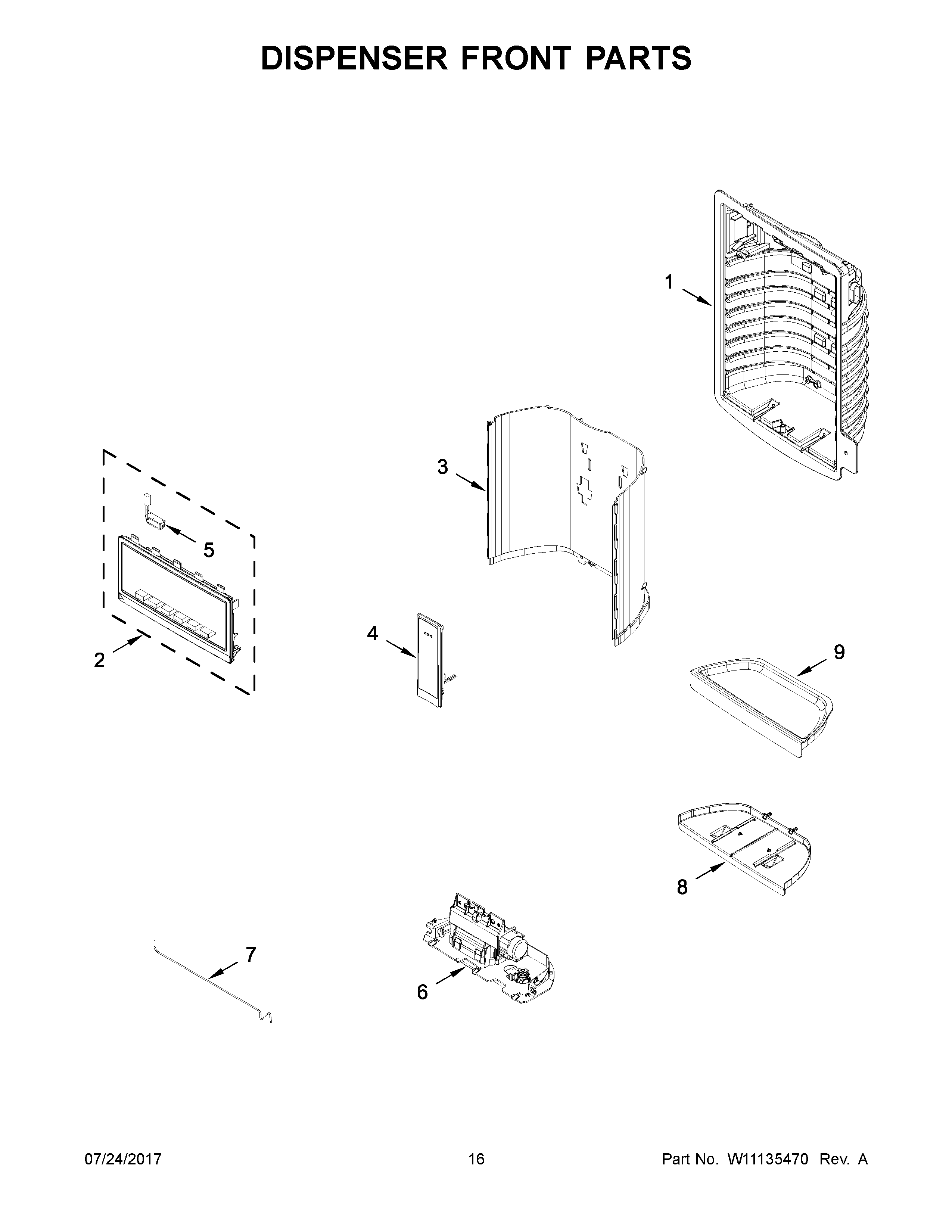 DISPENSER FRONT PARTS

1

3

5

2

4

9

8

7

6

07/24/2017

16

Part No. W11135470 Rev. A