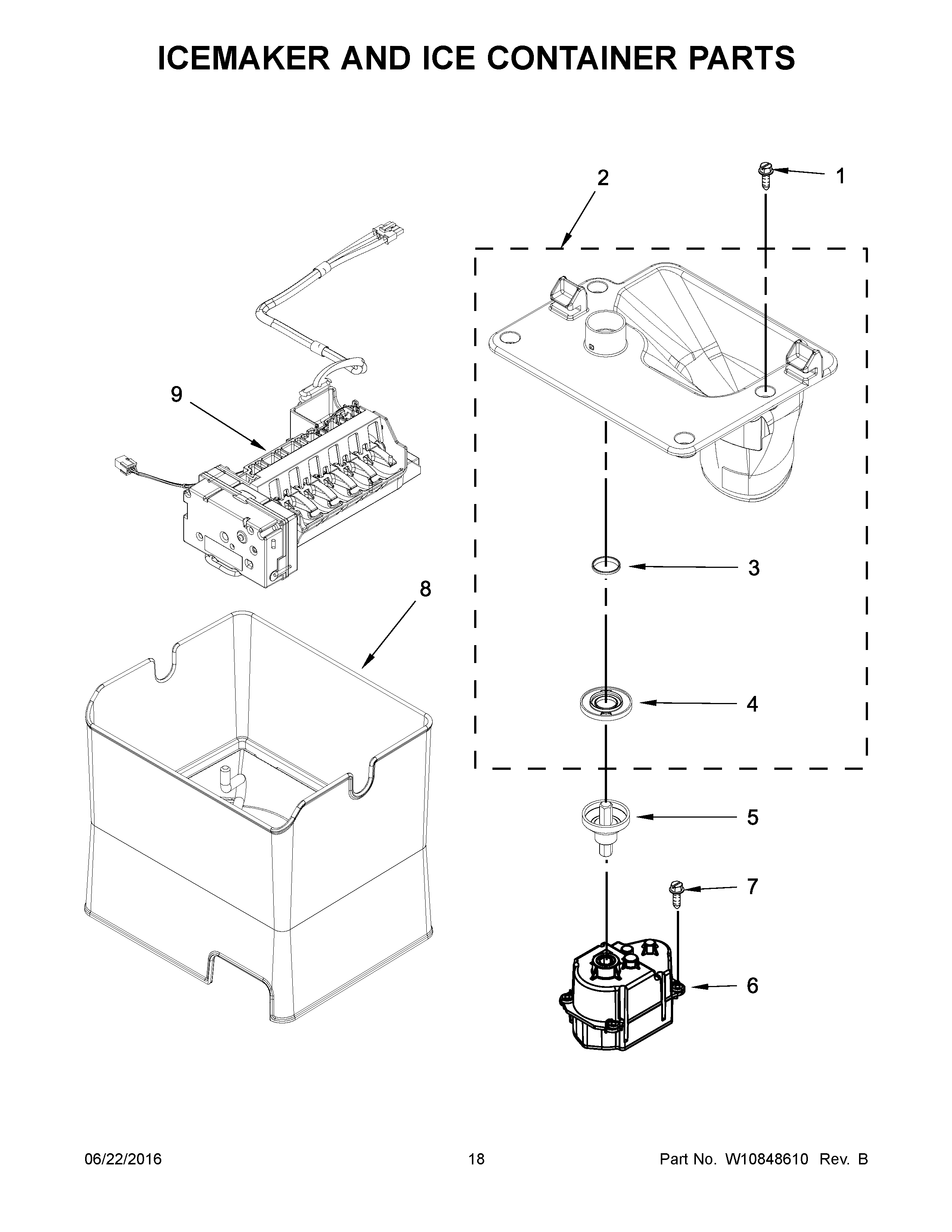 ICEMAKER AND ICE CONTAINER PARTS

2

1

9

3

8

4

5

7

6

06/22/2016

18

Part No. W10848610 Rev. B