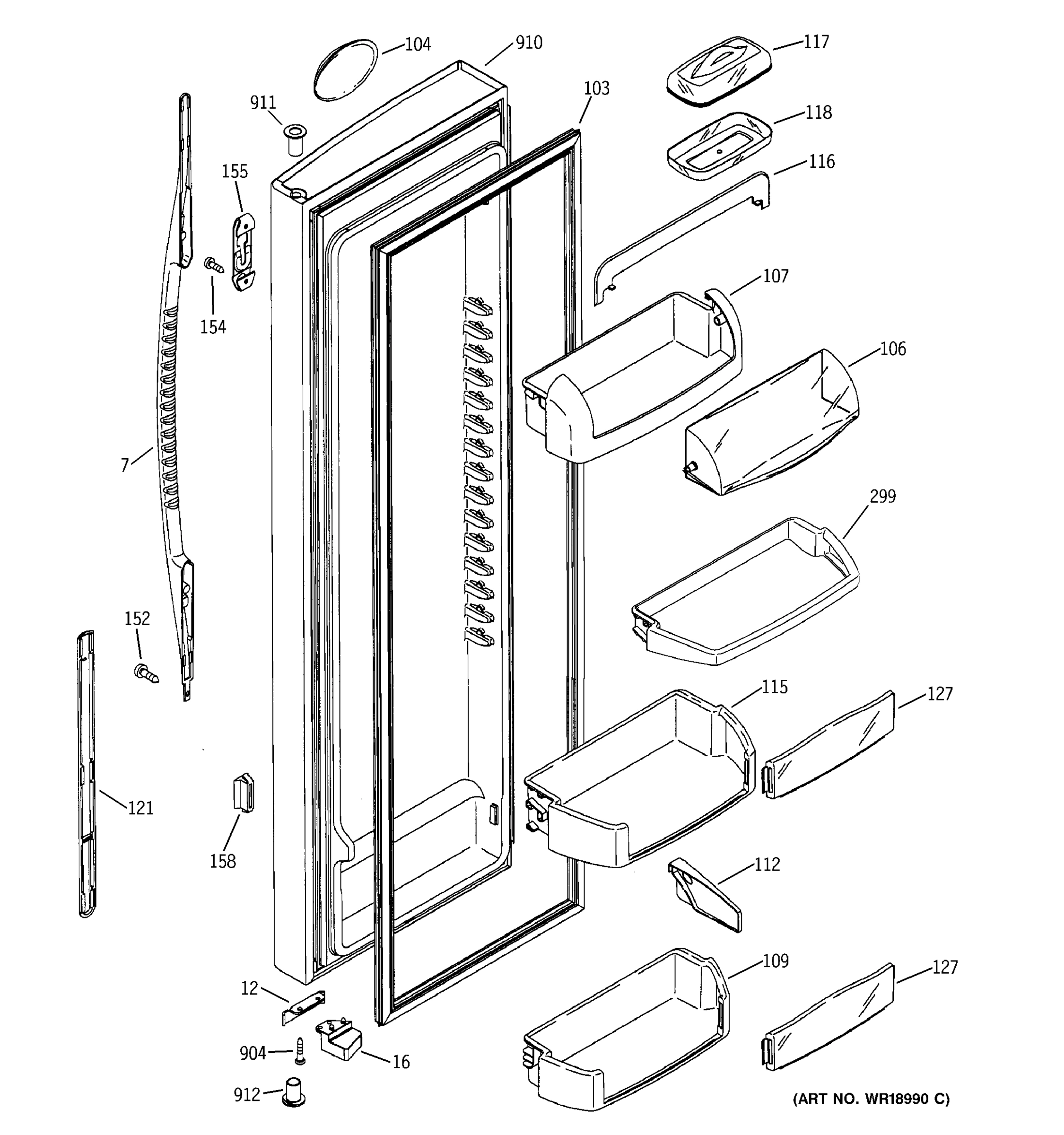 104
910
117
911
103
118
155
116
154
107
106
7
299
152
115
127
121
158
112
12
109
127
904
16
912
(ART NO. WR18990 C)