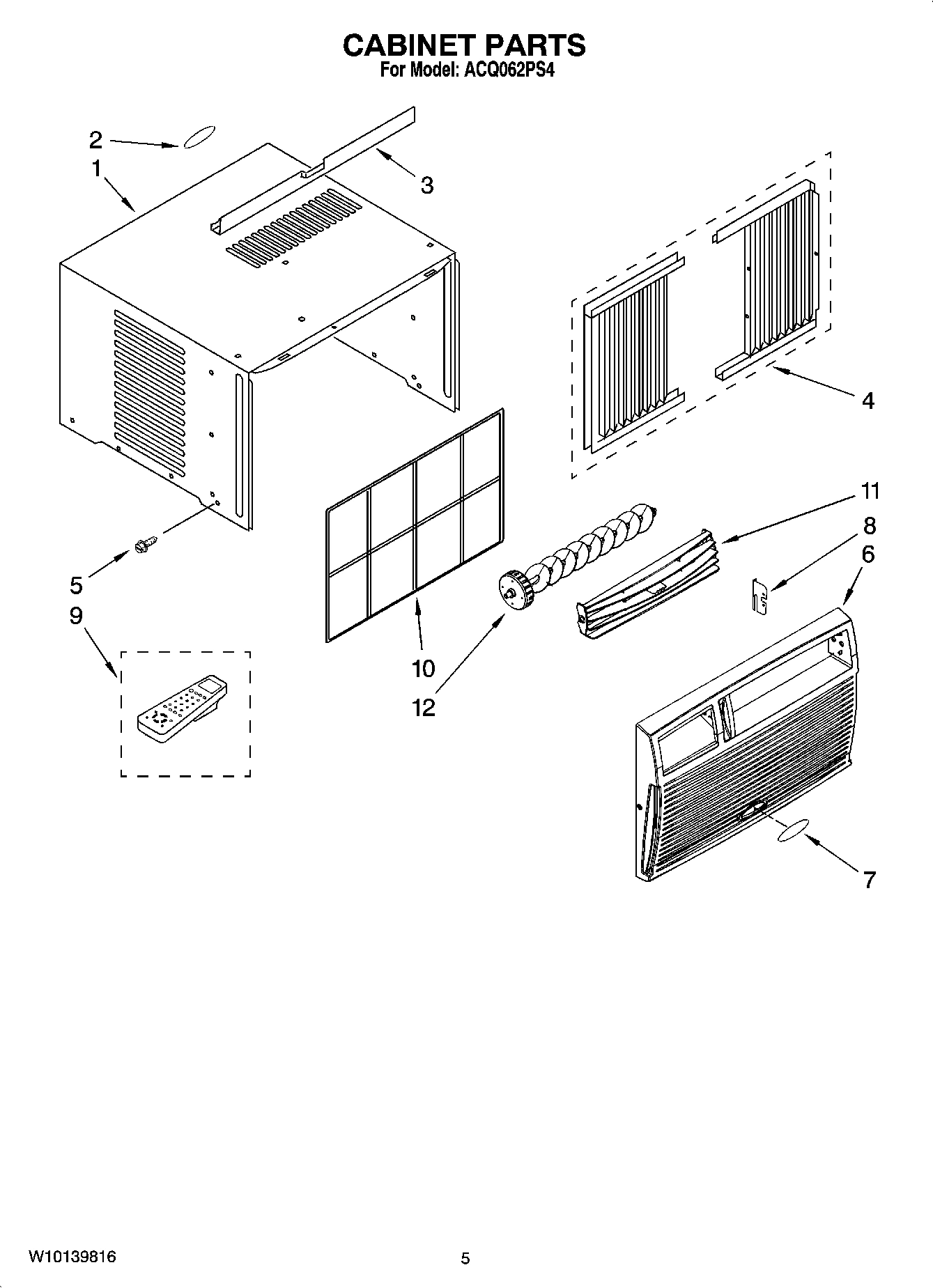 CABINET PARTS
For Model: ACQ062PS4

2
1
3
4
11
8
6
5
9
10
12
7

W10139816

5