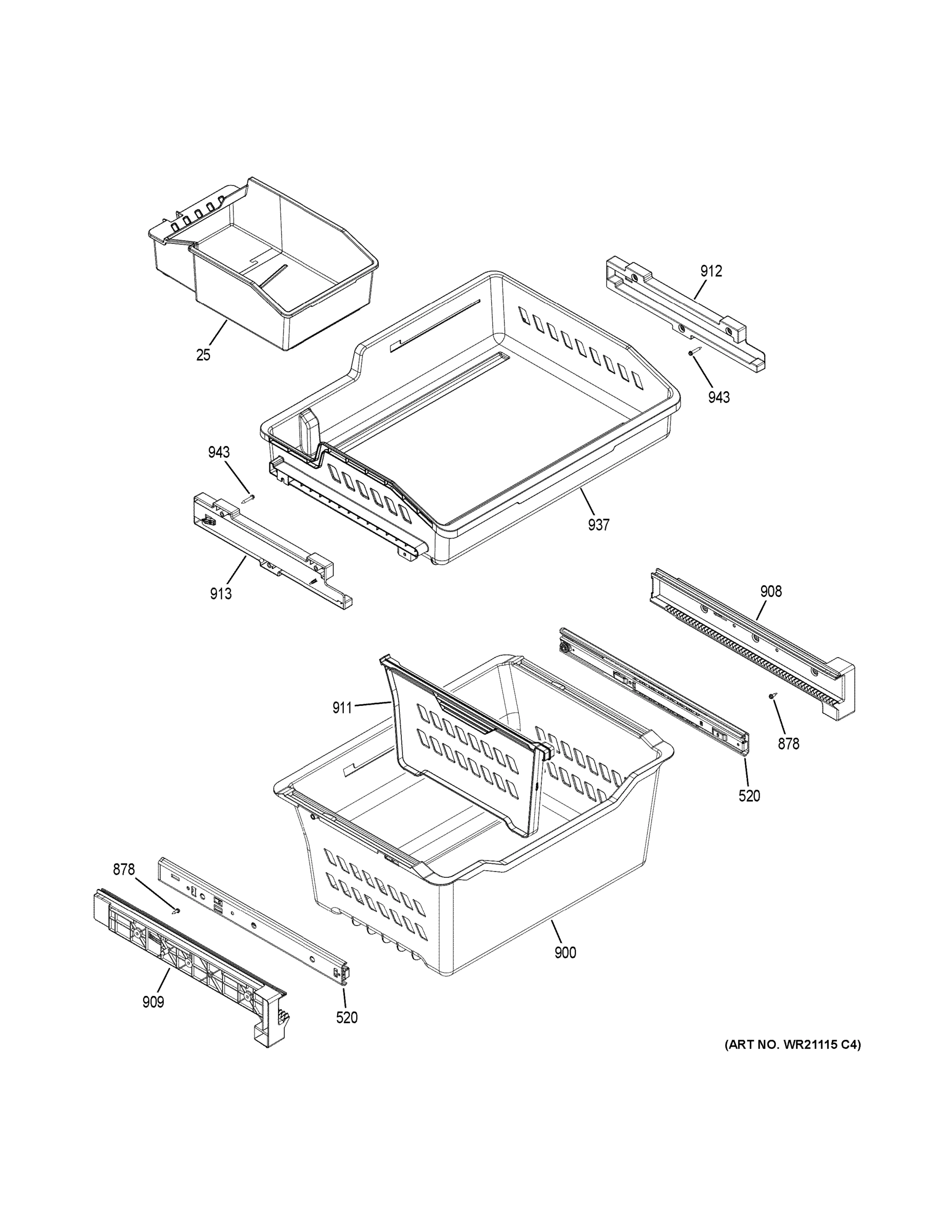 912

25

943

943

937

913

908

911

878

520

878

900

909

520

(ART NO. WR21115 C4)