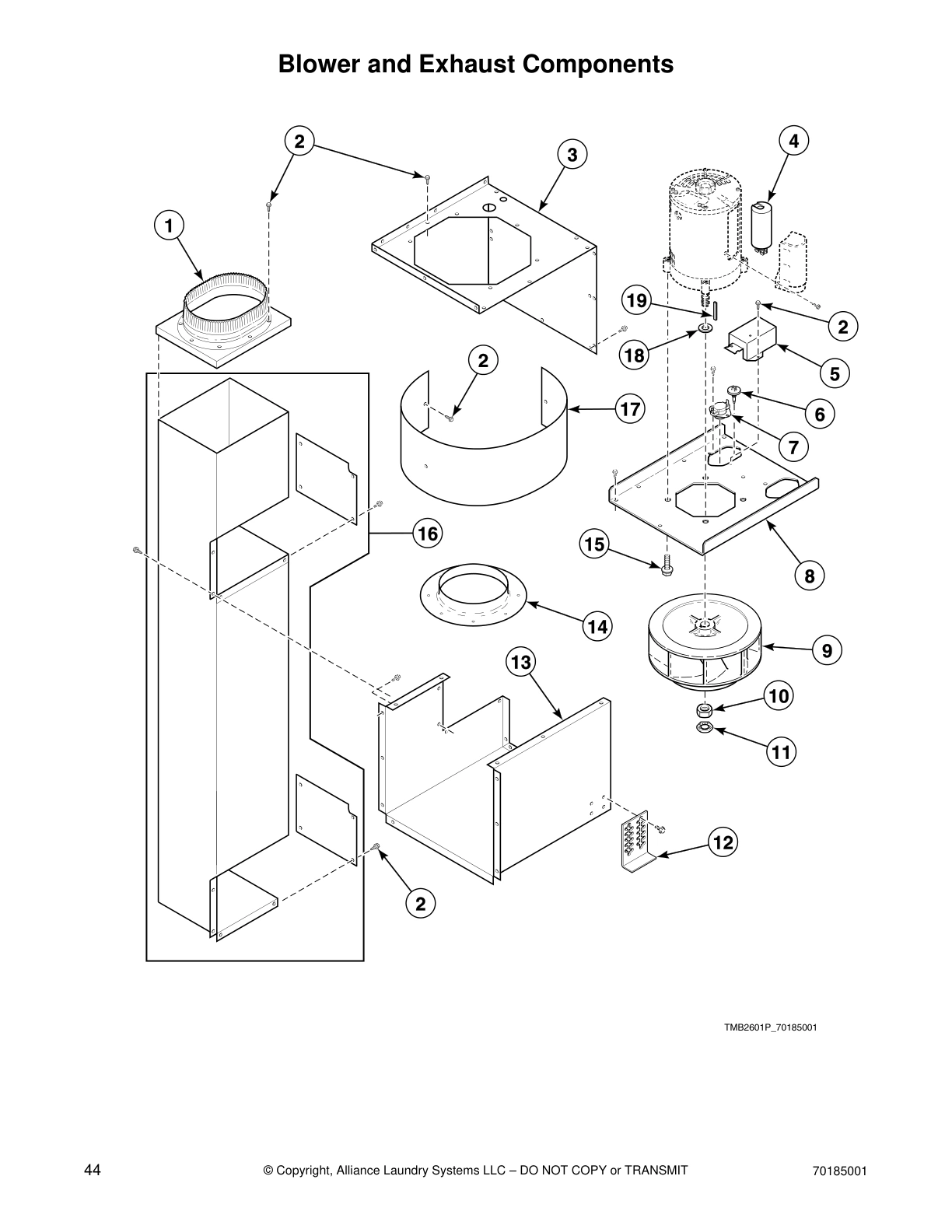 Blower and Exhaust Components

2
3
4
1
19
2
18
5
2
17
6
7
16
15
8
14
9
13
10
11
12
2

TMB2601P_70185001

44

© Copyright, Alliance Laundry Systems LLC – DO NOT COPY or TRANSMIT

70185001