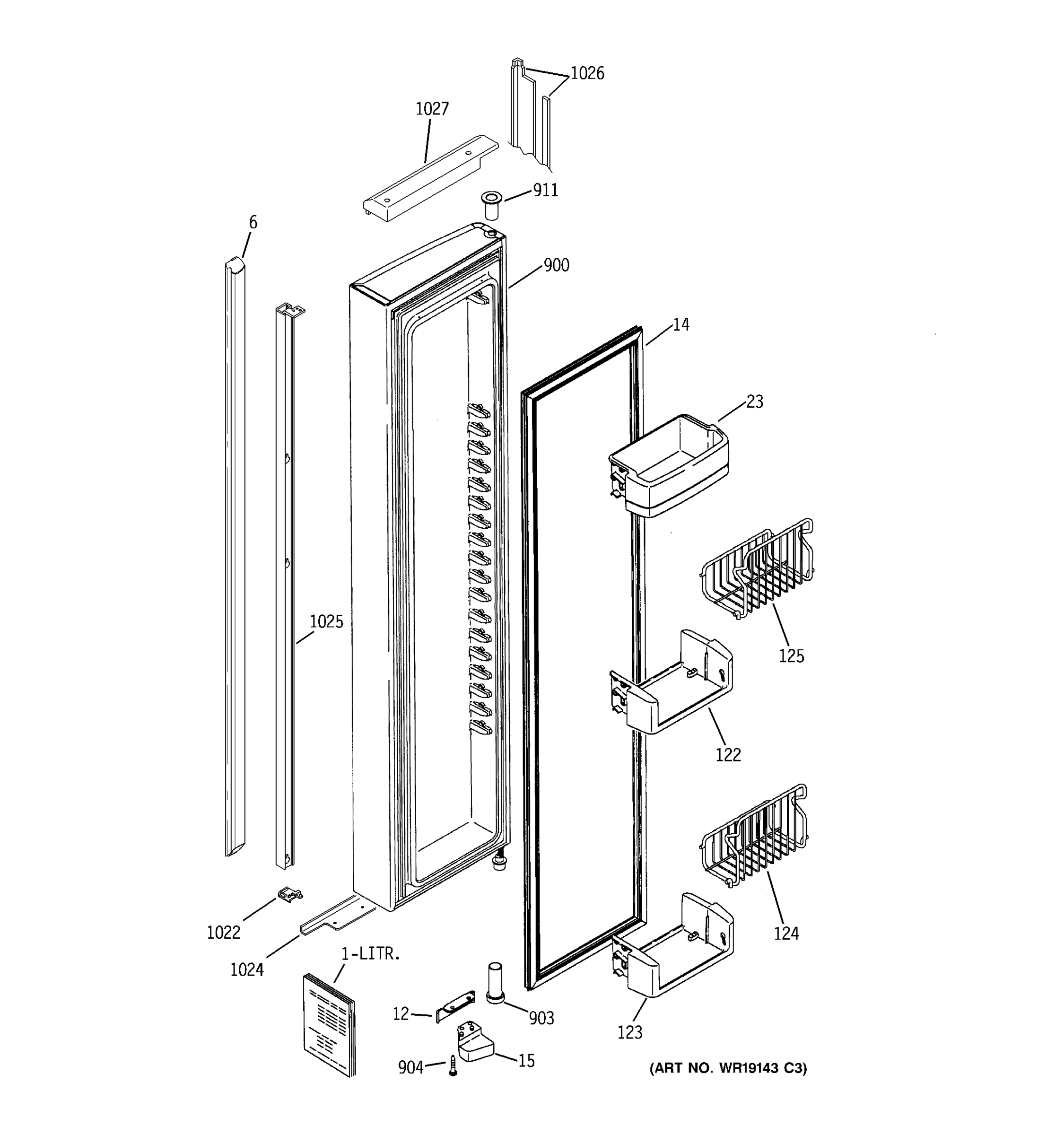 1026
1027
911
6
900
14
23
1025
125
122
124
1022
1024
1-LITR.
12
903
123
904
15
(ART NO. WR19143 C3)