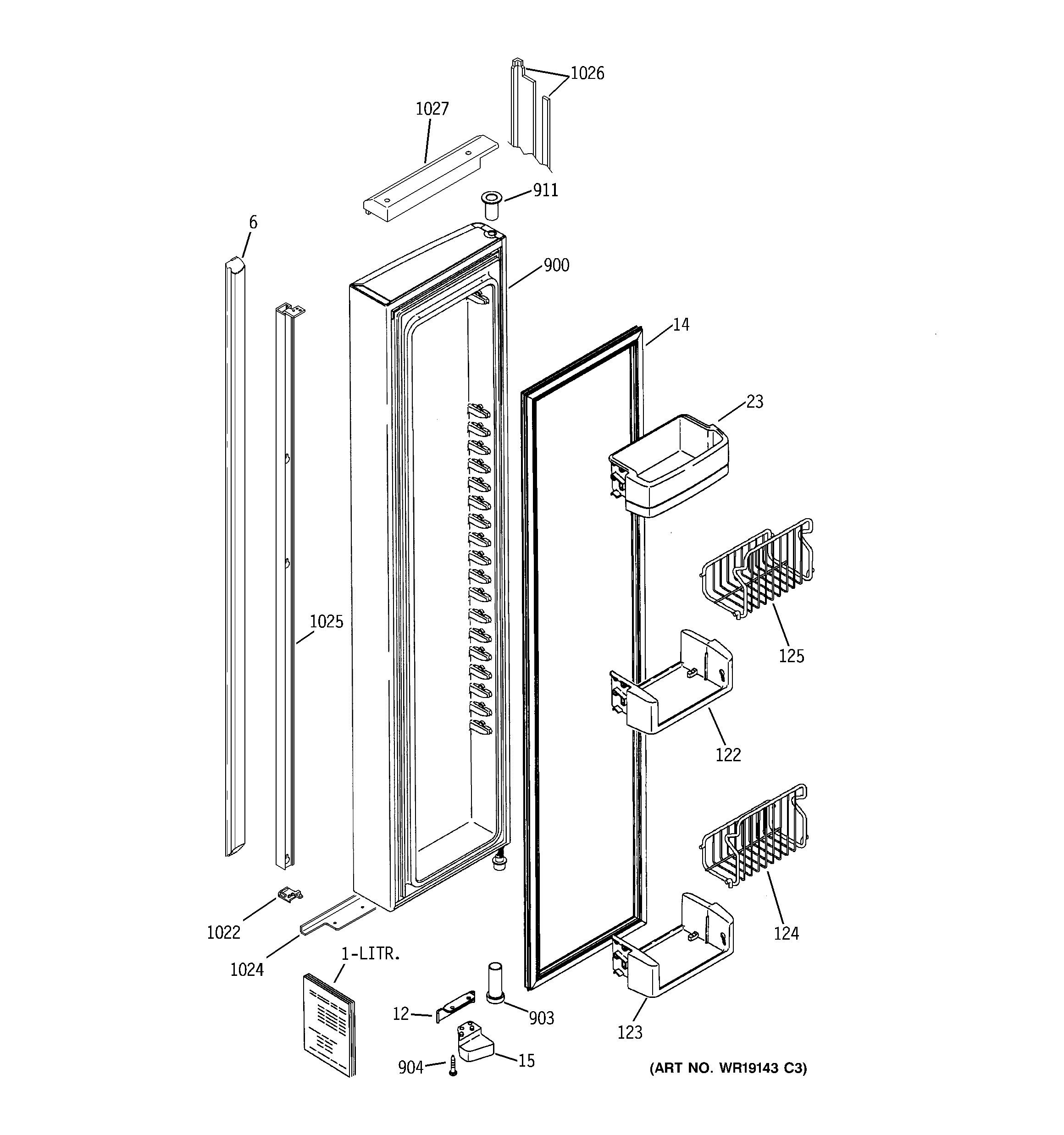 1026
1027
911
6
900
14
23
1025
125
122
124
1022
1024
1-LITR.
12
903
123
904
15
(ART NO. WR19143 C3)