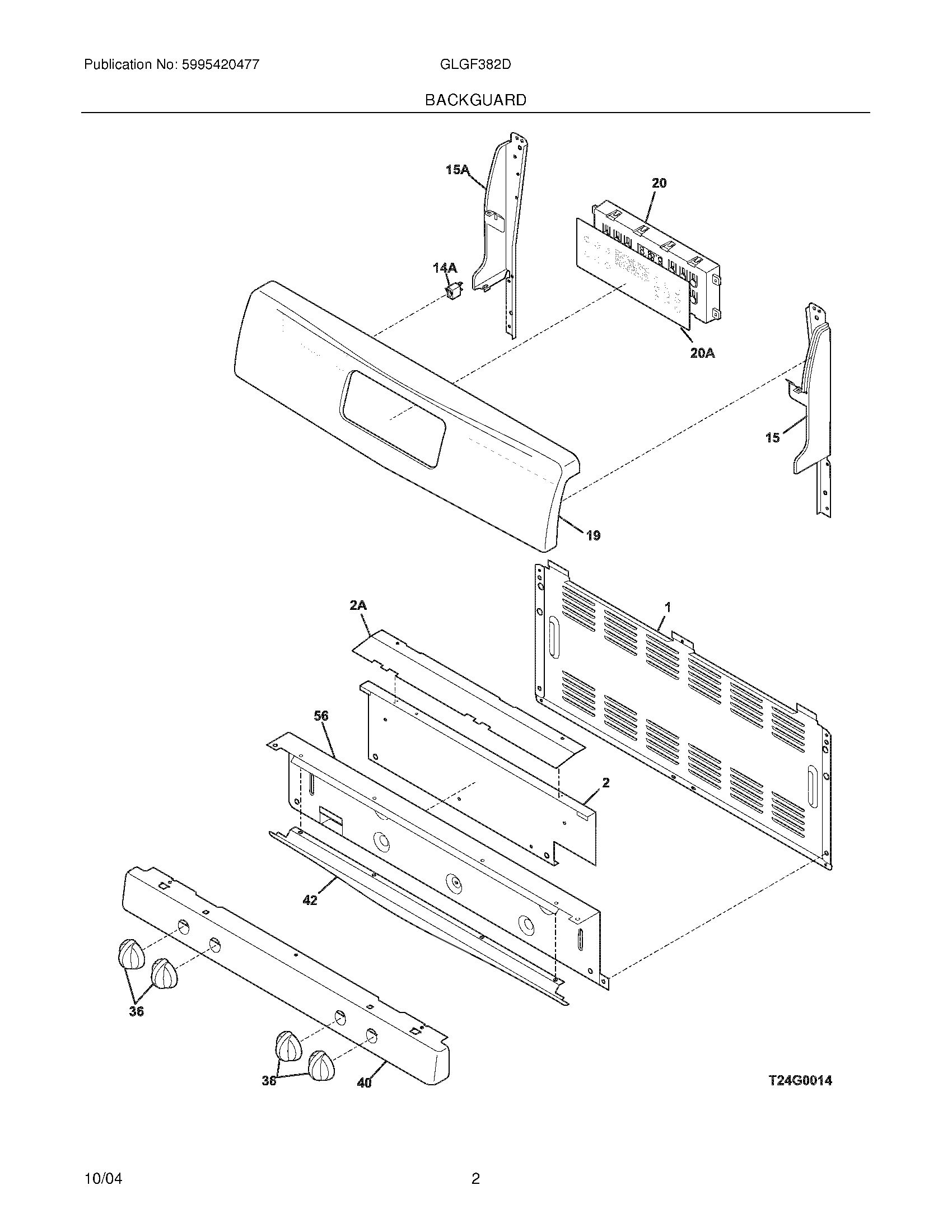 Publication No: 5995420477

GLGF382D

BACKGUARD

15A

20

14A

20A

15

19

2A

1

56

2

42

36

36

40

T24G0014

10/04

2