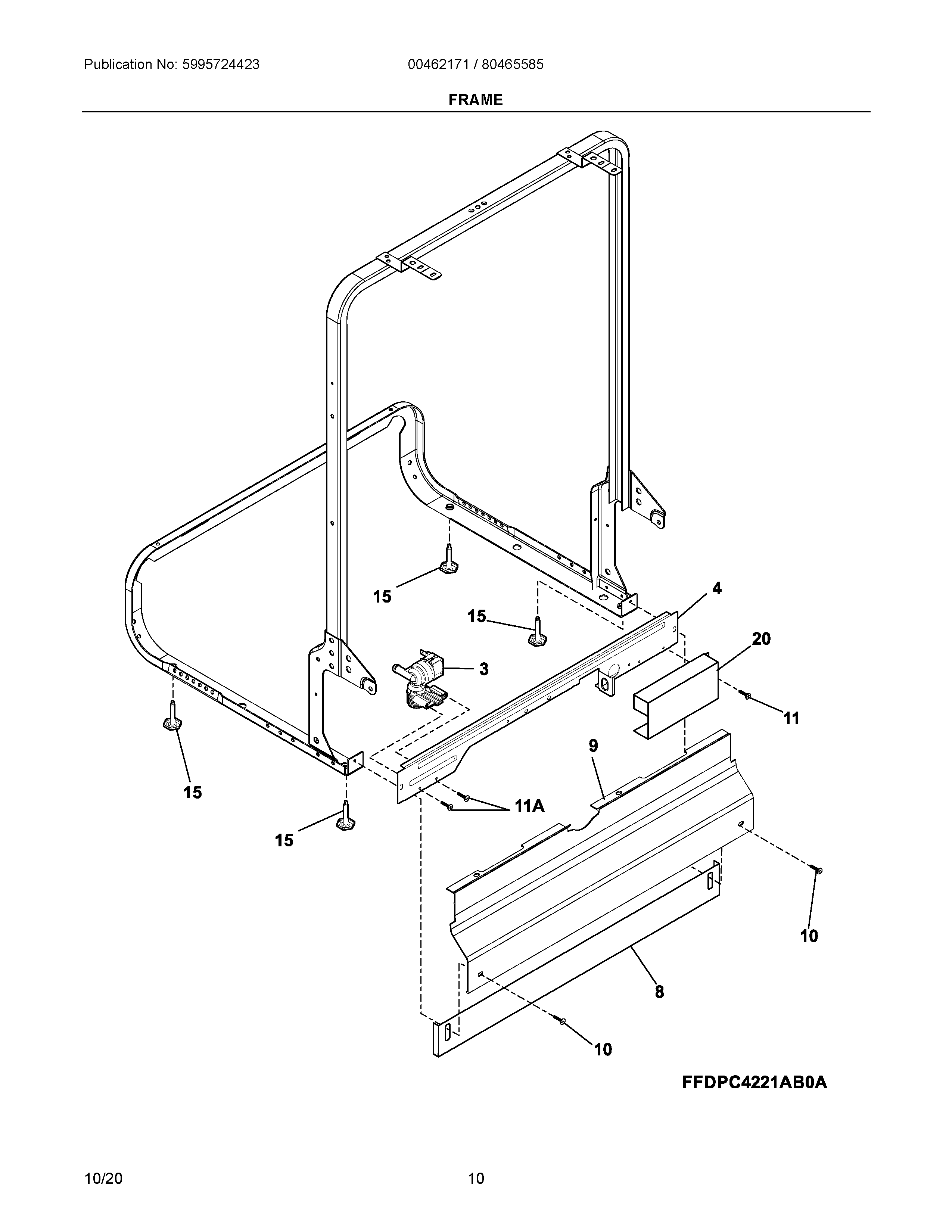 Publication No: 5995724423

00462171 / 80465585

FRAME

15

4

15

20

3

11

9

15

11A

15

10

8

10

FFDPC4221AB0A

10/20

10