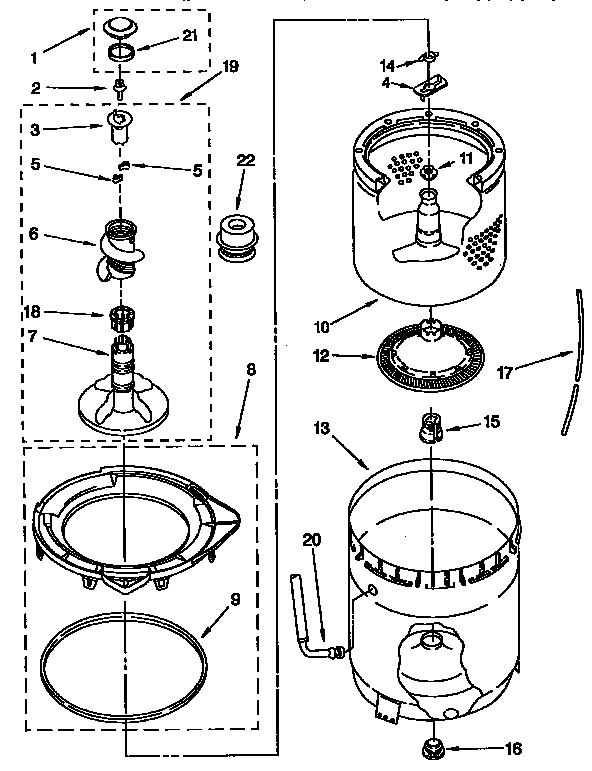 1
21
2
19
3
5
5
22
6
18
7
8
9
14
4
11
10
12
17
15
13
20
16