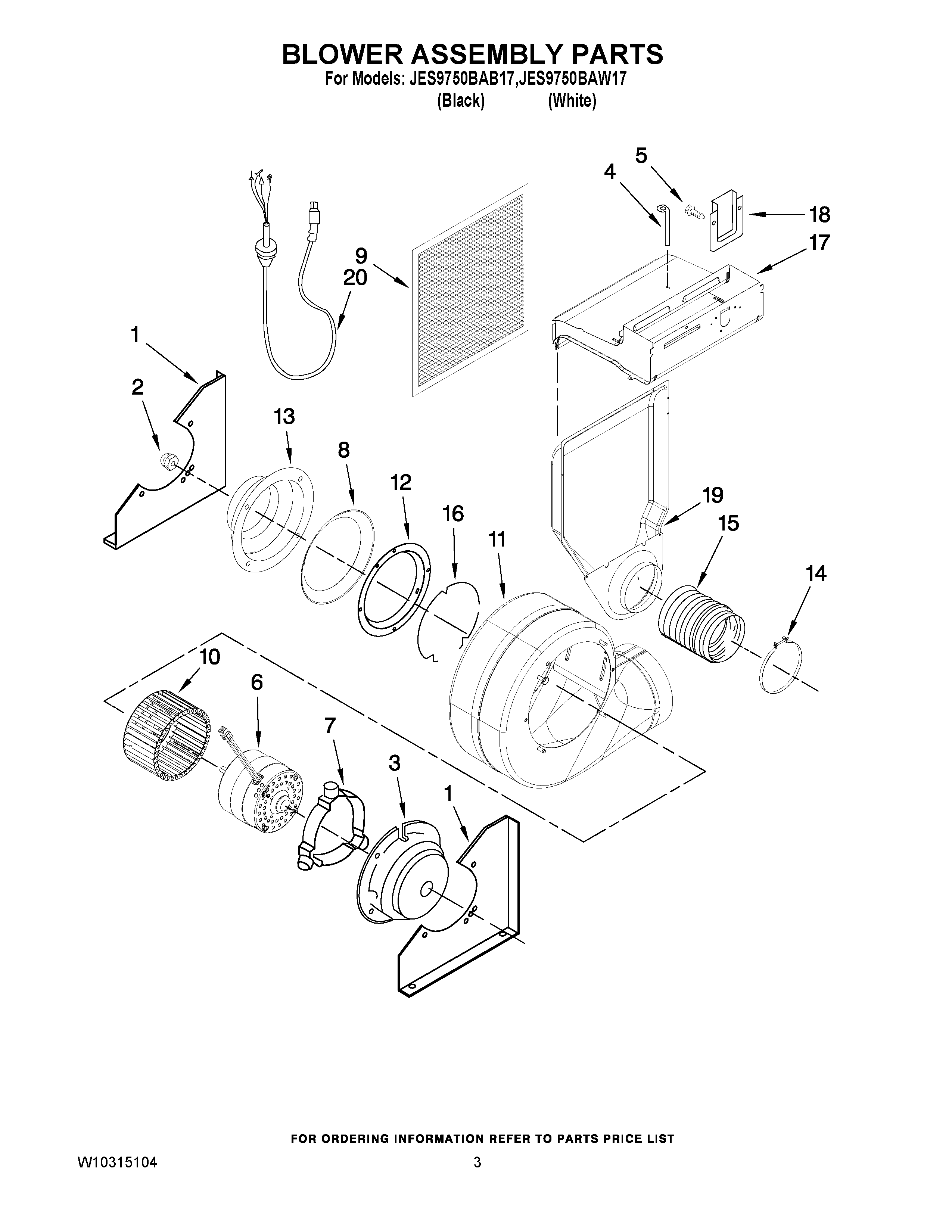 BLOWER ASSEMBLY PARTS
For Models: JES9750BAB17,JES9750BAW17
(Black) (White)

5
4
18
17
9
20
1
2
13
8
12
16
11
19
15
14
10
6
7
3
1

FOR ORDERING INFORMATION REFER TO PARTS PRICE LIST

W10315104
3