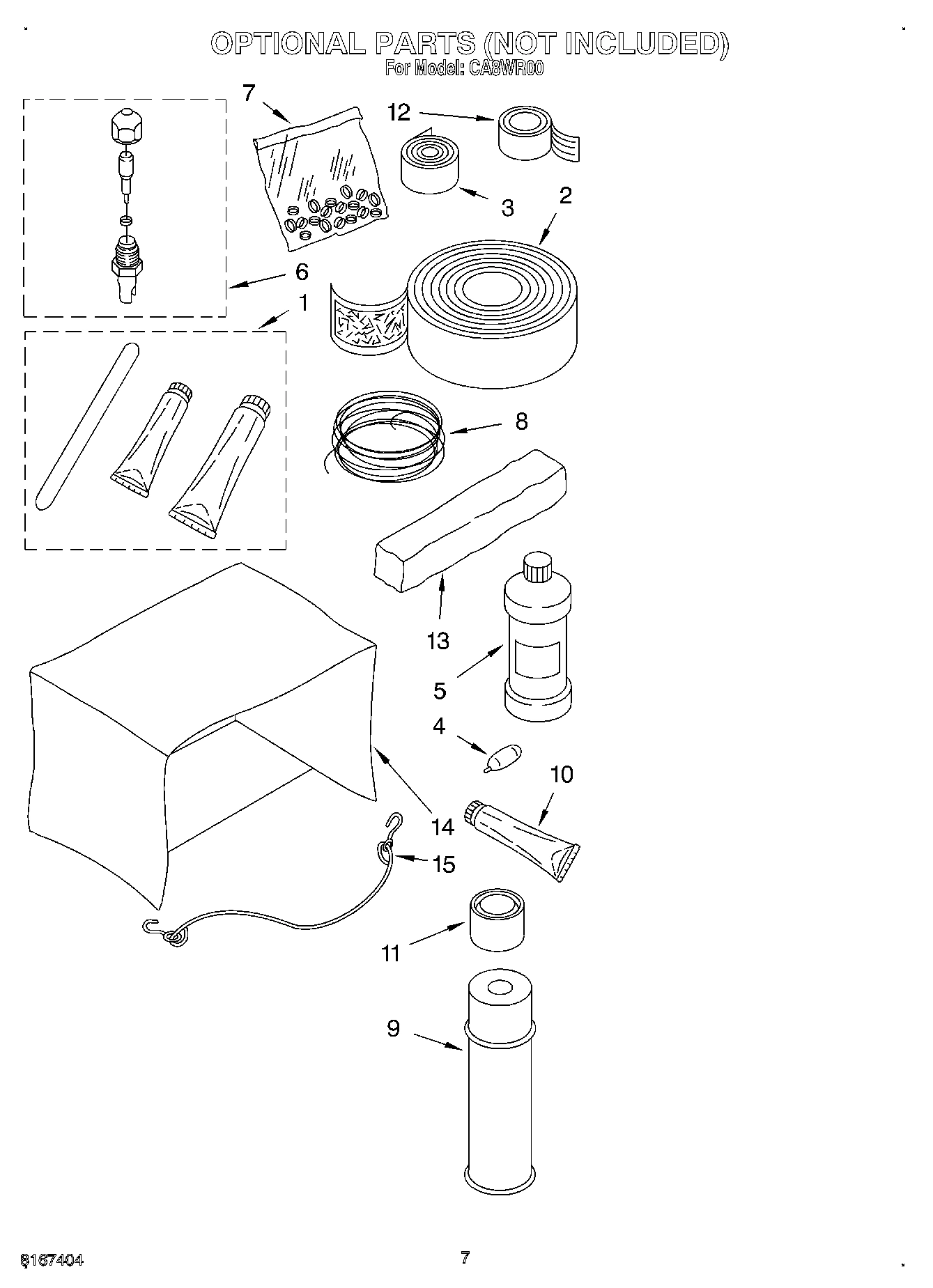 OPTIONAL PARTS (NOT INCLUDED)
For Model: CA8WR00

7
12
3
2
6
1
8
13
5
4
10
14
15
11
9

8167404
7