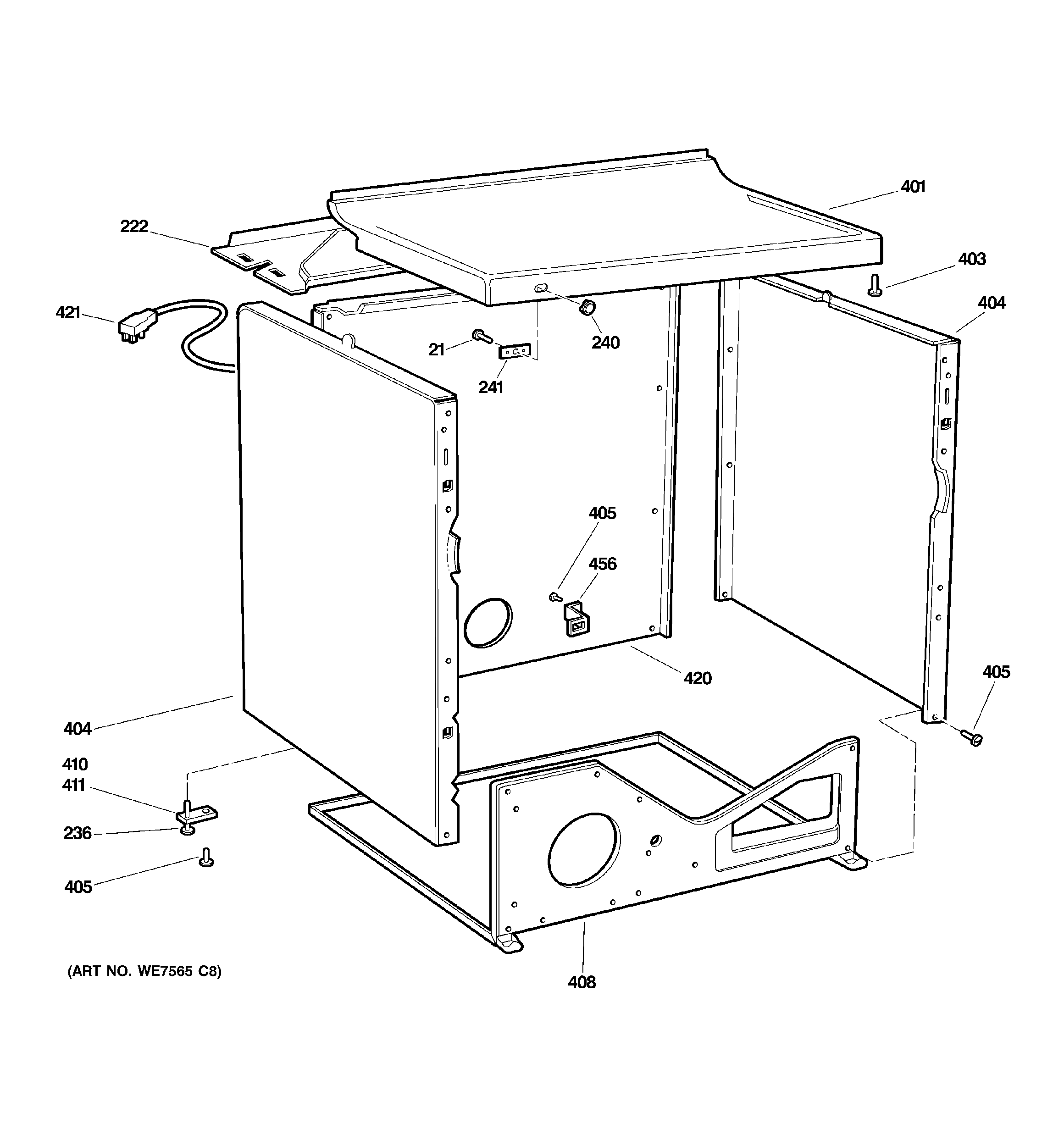 401
222
403
404
421
21
240
241
405
456
420
405
404
410
411
236
405
408
(ART NO. WE7565 C8)