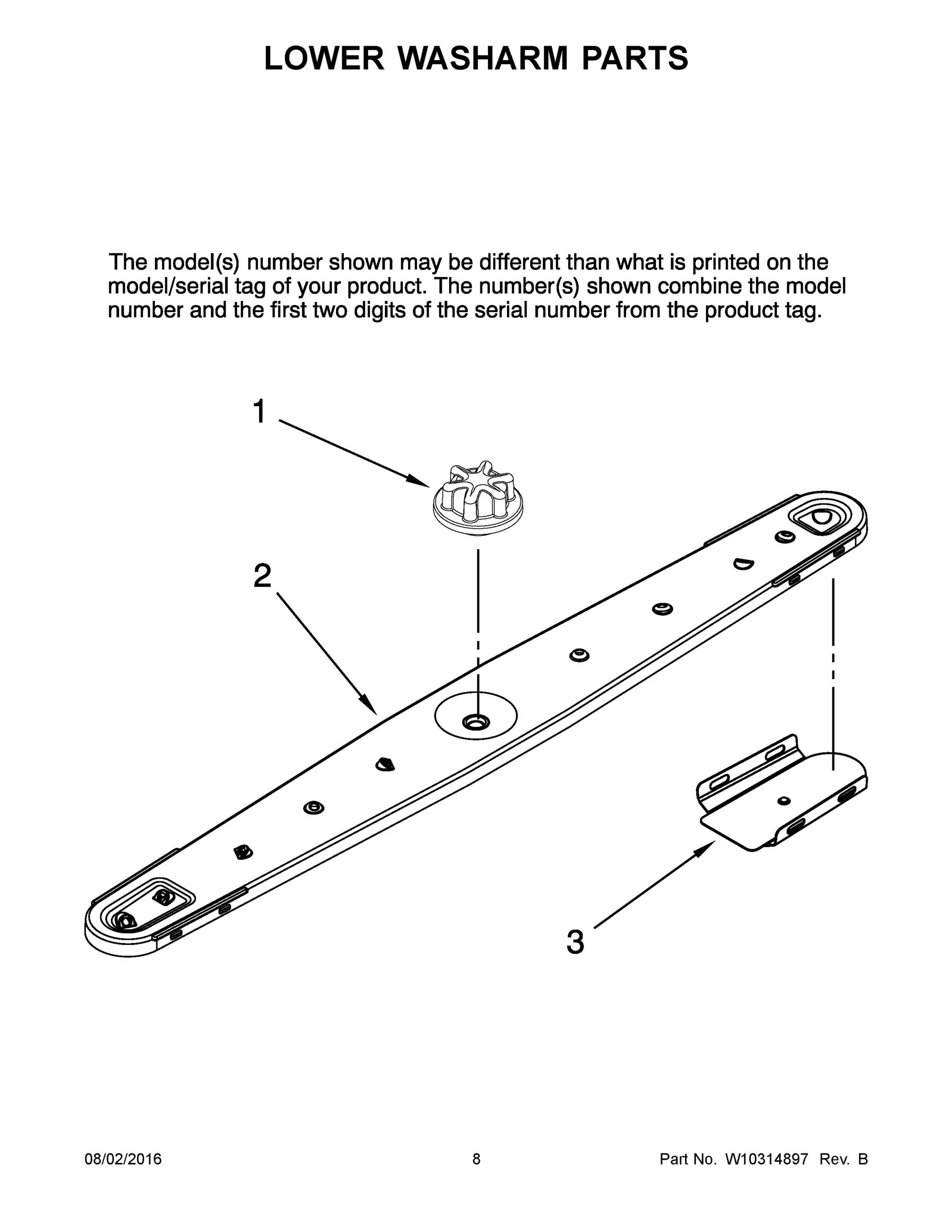 LOWER WASHARM PARTS

The model(s) number shown may be different than what is printed on the model/serial tag of your product. The number(s) shown combine the model number and the first two digits of the serial number from the product tag.

1

2

3

08/02/2016

8

Part No. W10314897 Rev. B