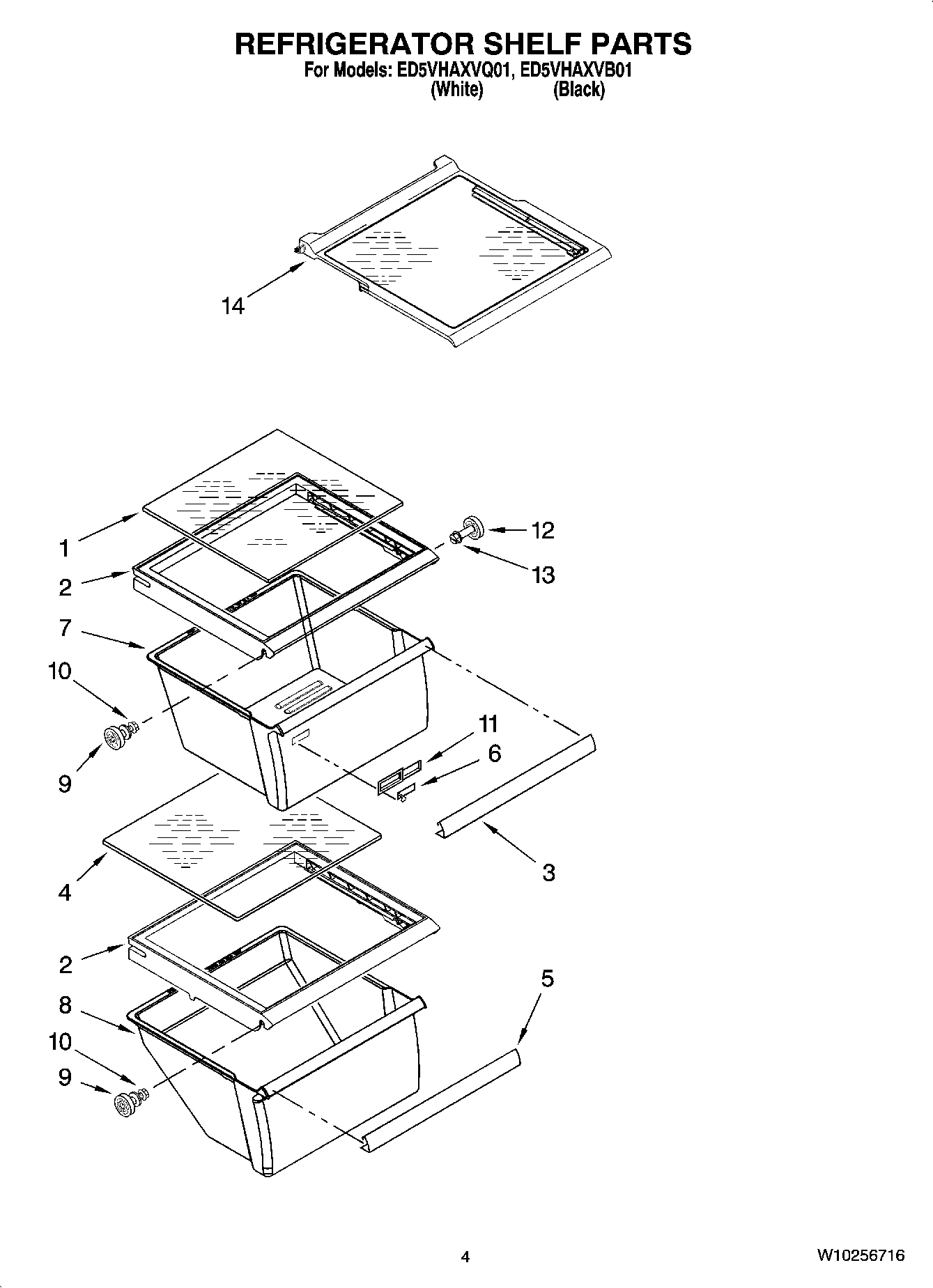 REFRIGERATOR SHELF PARTS
For Models: ED5VHAXVQ01, ED5VHAXVB01
(White) (Black)

14

1
2
7
10
9
12
13
11
6
3
4
2
8
10
9
5

4

W10256716