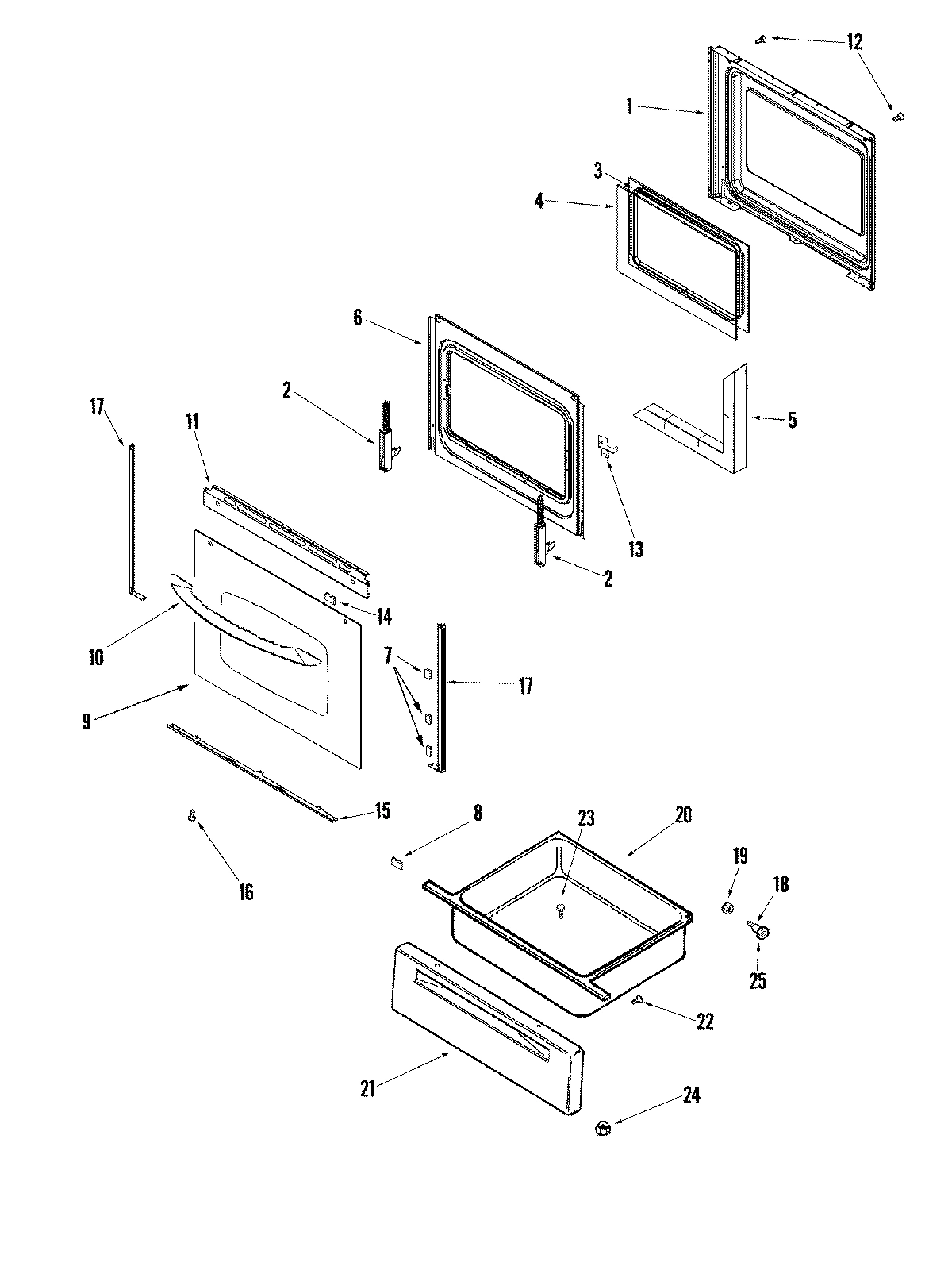 12
1
3
4
6
2
5
17
11
13
2
14
10
7
17
9
15
8
23
20
16
19
18
25
22
21
24