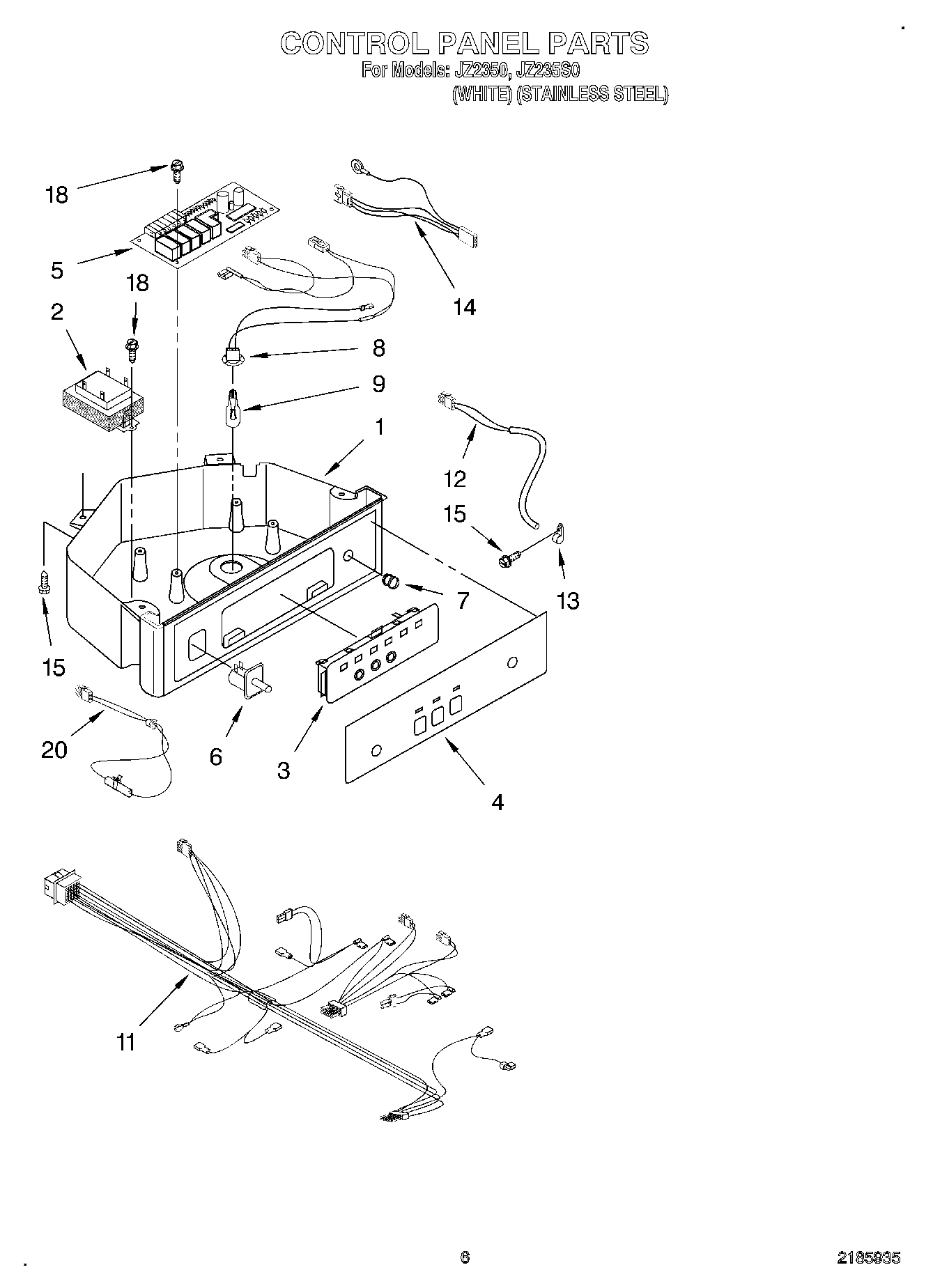 CONTROL PANEL PARTS
For Models: JZ2350, JZ235S0
(WHITE) (STAINLESS STEEL)

18
5
18
2
14
8
9
1
12
15
13
7
15
20
6
3
4
11

6
2185935