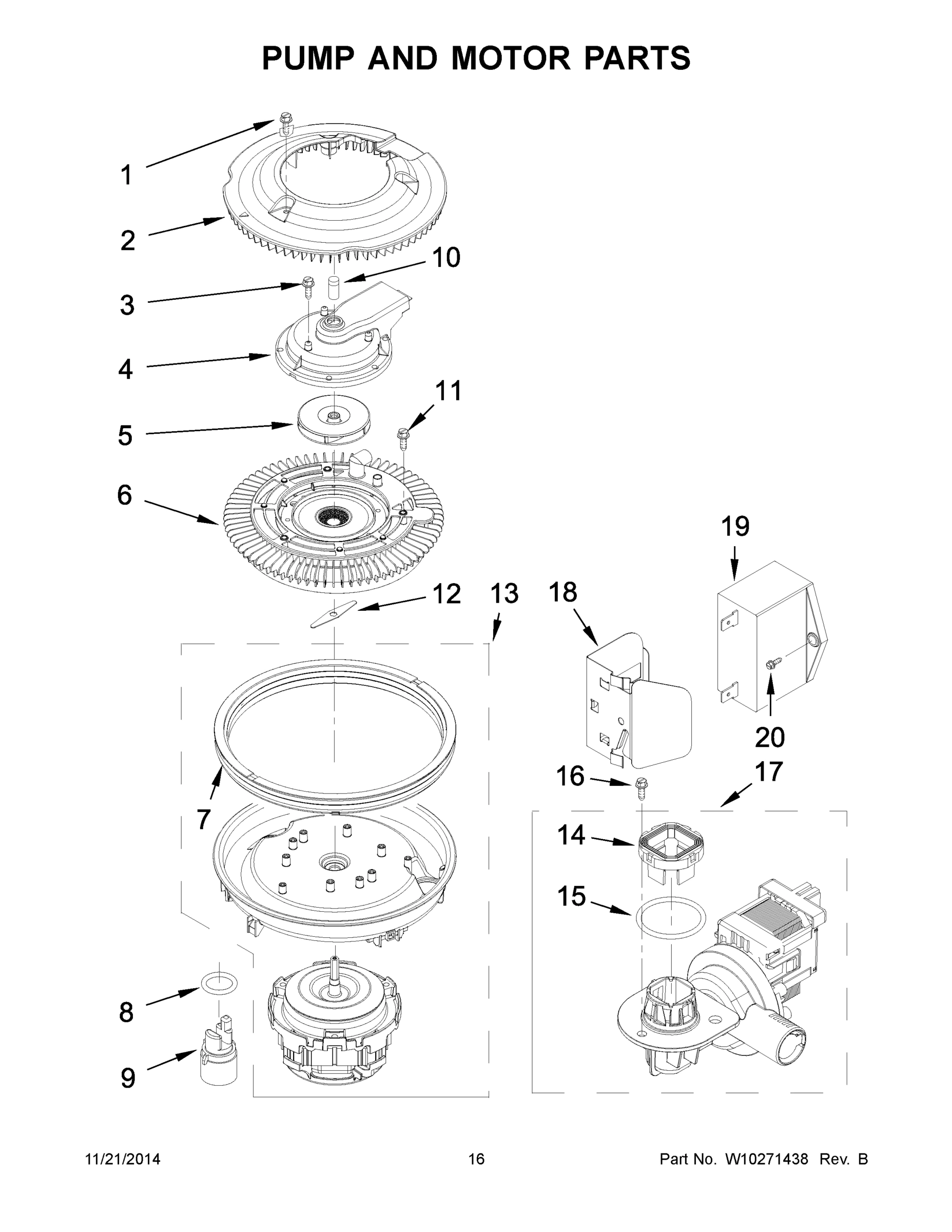 PUMP AND MOTOR PARTS

1
2
10
3
4
11
5
6
19
12
13
18
20
7
16
17
14
15
8
9

11/21/2014 16 Part No. W10271438 Rev. B